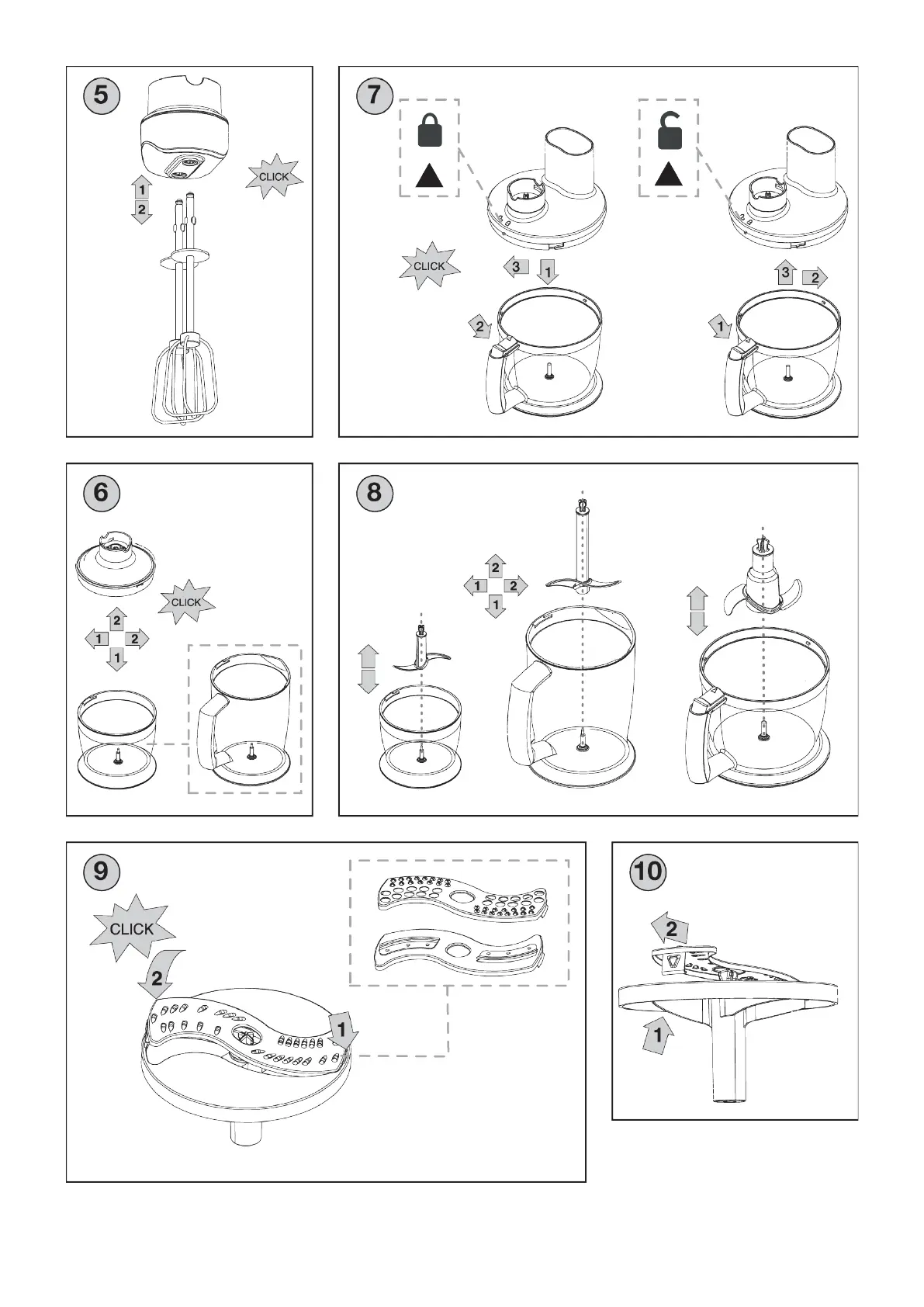 5

1
2

CLICK

7

CLICK

3 1
2

3 2
1

6

CLICK

2
1 2
1

8

2
1 2
1

9

CLICK

2

1

10

2

1