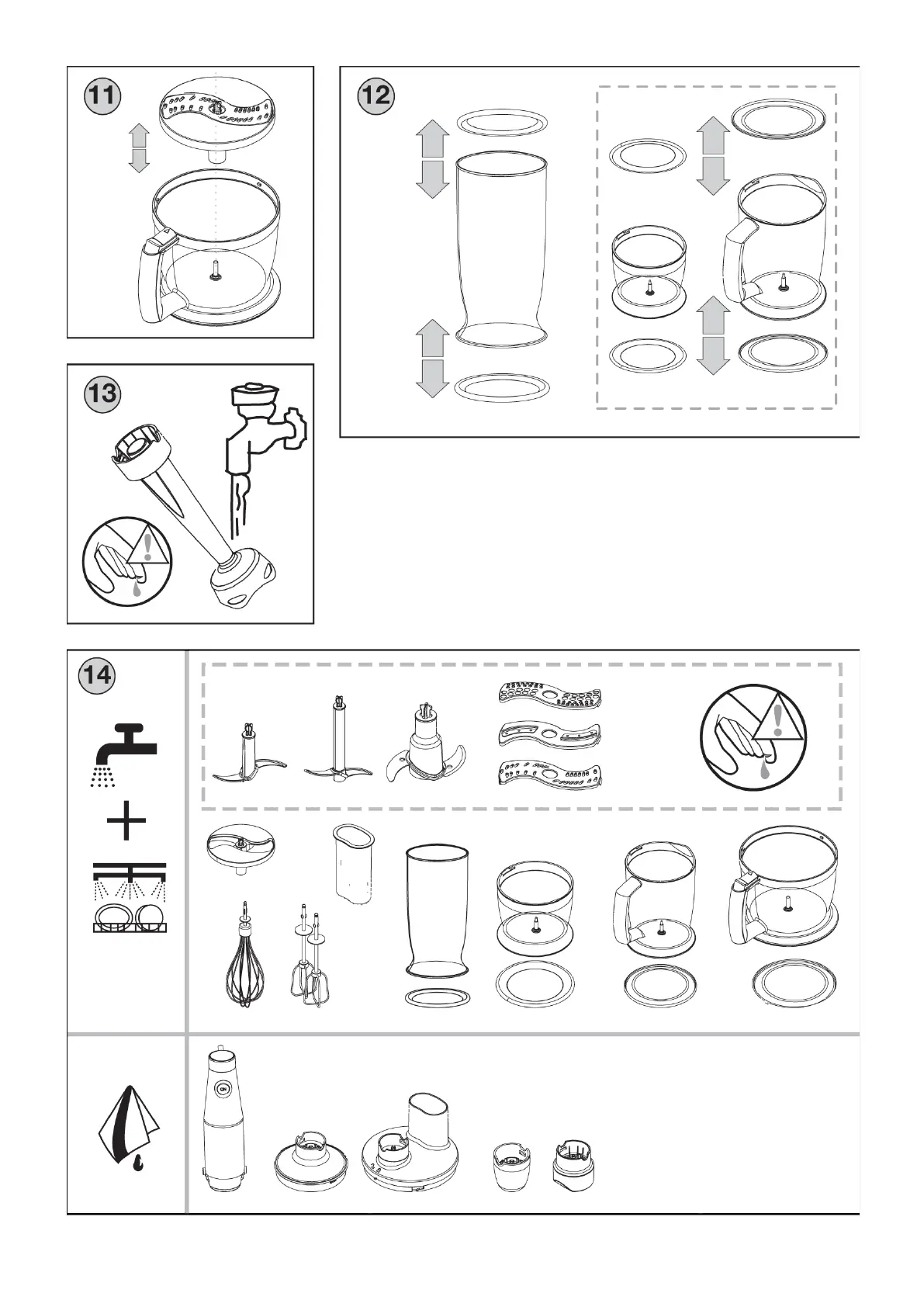 11

12

13

14

ON