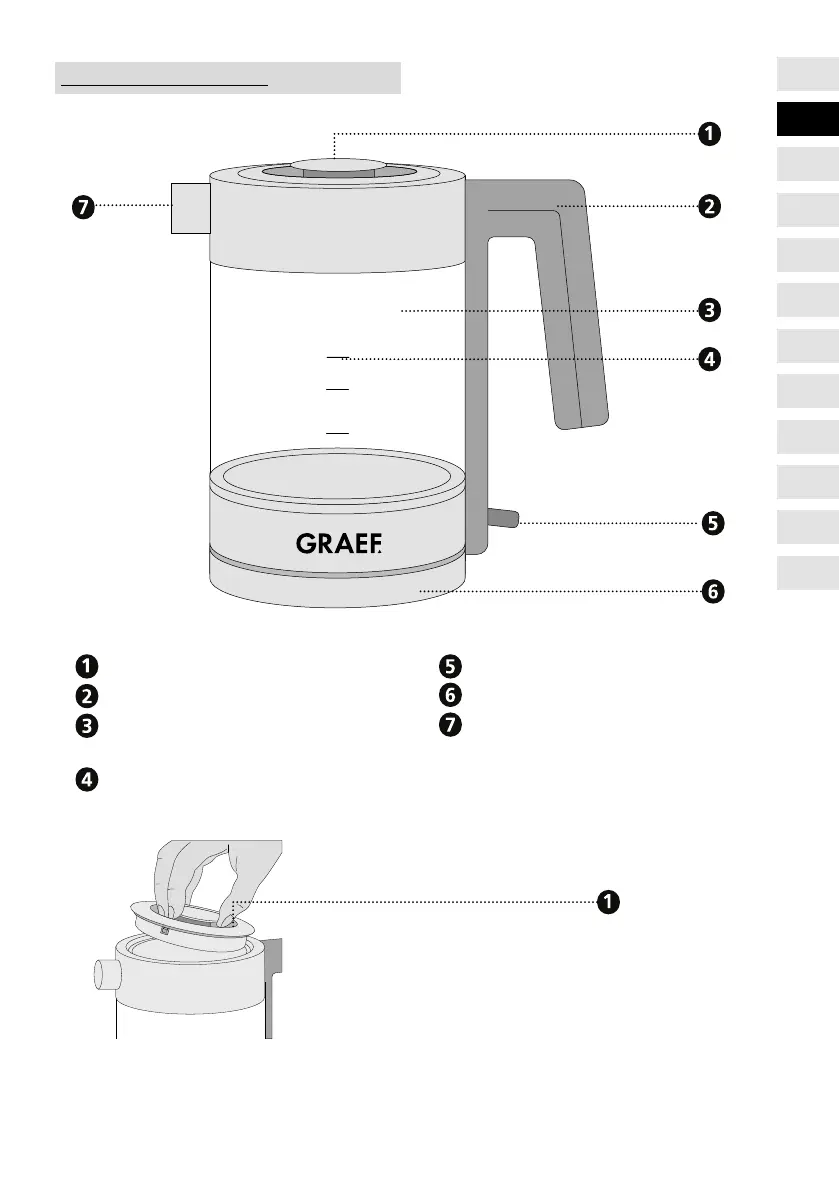 1

7

2

3

4

5

GRAEF.

6

1
2
3
4

5
6
7

1