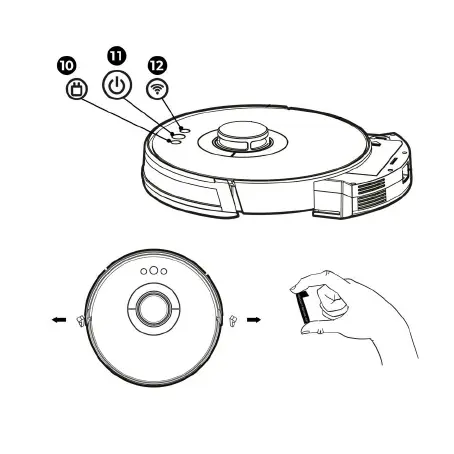 10
11
12