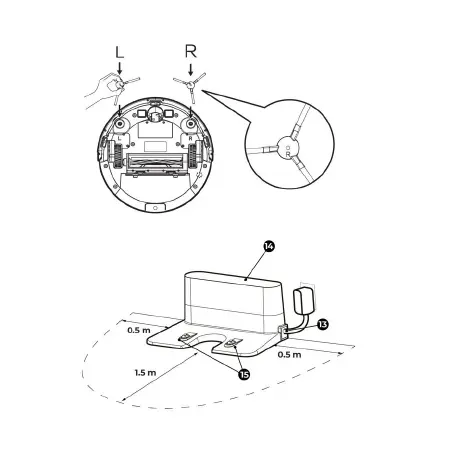 L
R
L
R
R
14
13
0.5 m
0.5 m
1.5 m
15