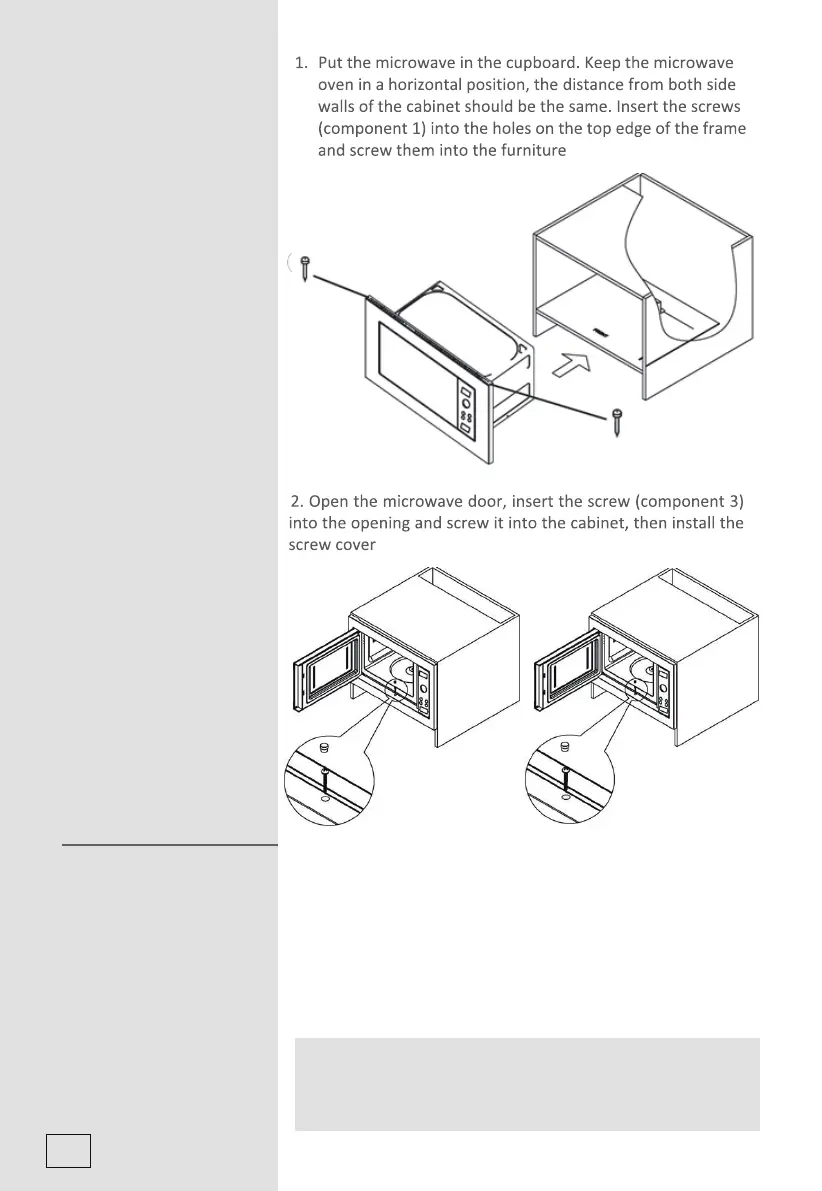 1. Put the microwave in the cupboard. Keep the microwave oven in a horizontal position, the distance from both side walls of the cabinet should be the same. Insert the screws (component 1) into the holes on the top edge of the frame and screw them into the furniture

2. Open the microwave door, insert the screw (component 3) into the opening and screw it into the cabinet, then install the screw cover