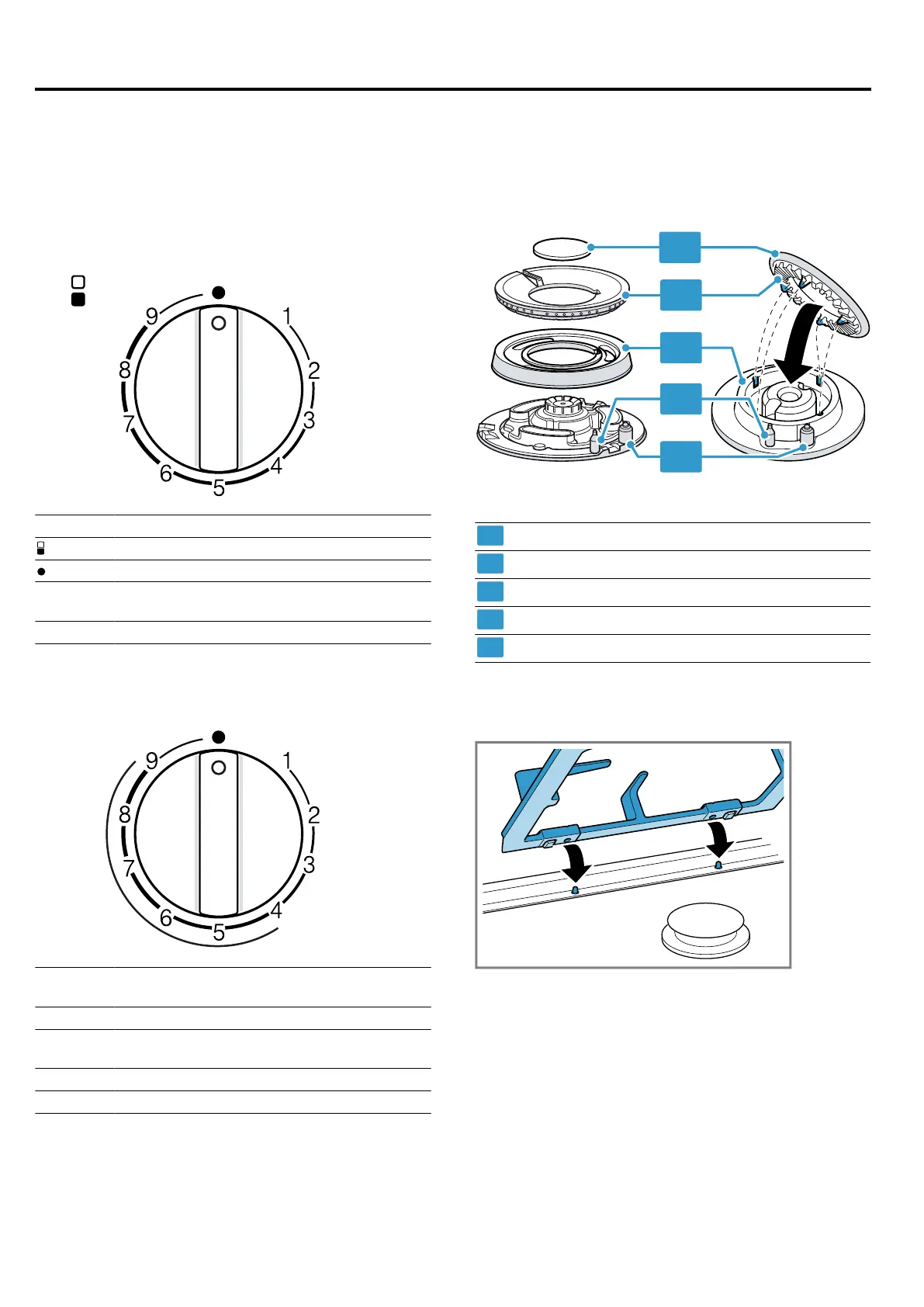 9 1 8 2 7 3 6 4 5

9 1 8 2 7 3 6 4 5