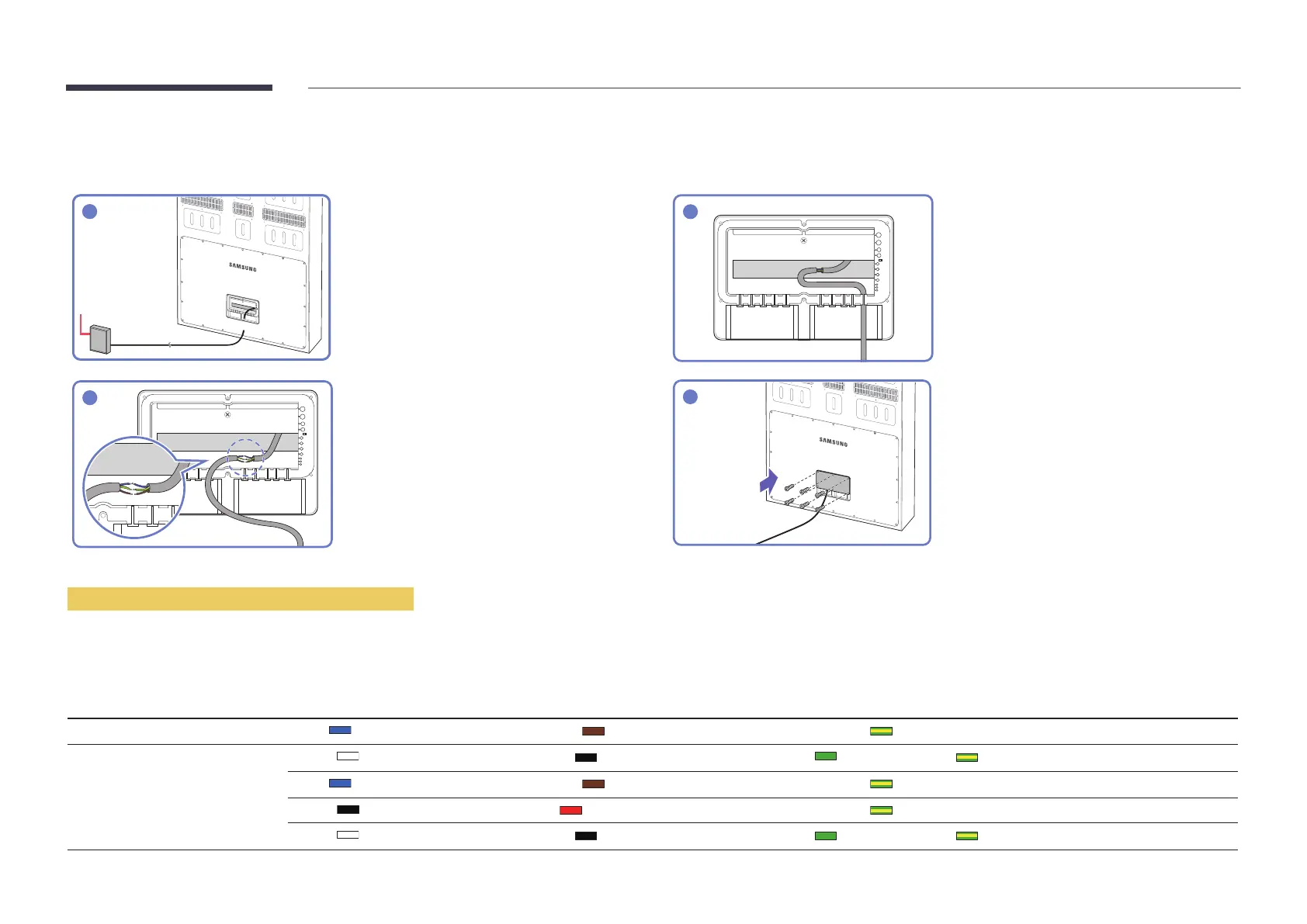 SAMSUNG

SAMSUNG