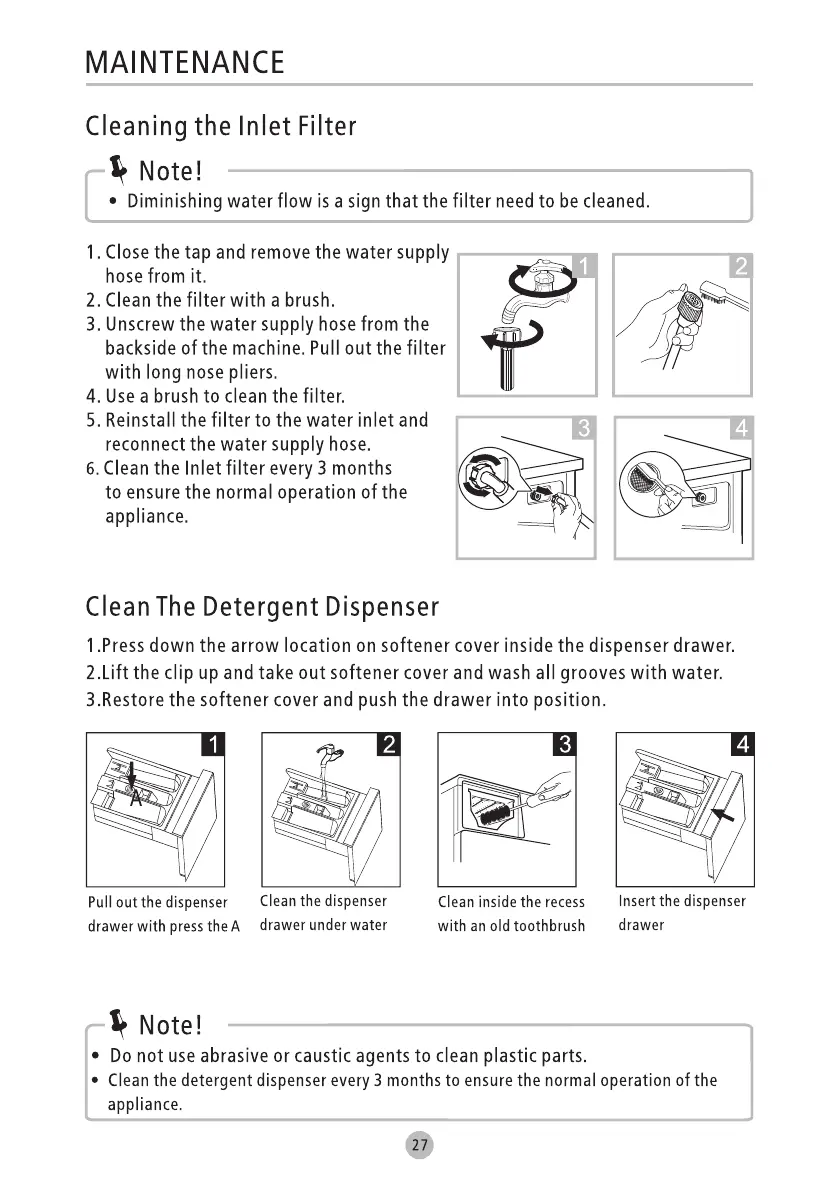 MAINTENANCE

Cleaning the Inlet Filter

Note!
• Diminishing water flow is a sign that the filter need to be cleaned.

1. Close the tap and remove the water supply hose from it.
2. Clean the filter with a brush.
3. Unscrew the water supply hose from the backside of the machine. Pull out the filter with long nose pliers.
4. Use a brush to clean the filter.
5. Reinstall the filter to the water inlet and reconnect the water supply hose.
6. Clean the Inlet filter every 3 months to ensure the normal operation of the appliance.

1
2
3
4

Clean The Detergent Dispenser

1.Press down the arrow location on softener cover inside the dispenser drawer.
2.Lift the clip up and take out softener cover and wash all grooves with water.
3.Restore the softener cover and push the drawer into position.

1
A
Pull out the dispenser drawer with press the A

2
Clean the dispenser drawer under water

3
Clean inside the recess with an old toothbrush

4
Insert the dispenser drawer

Note!
• Do not use abrasive or caustic agents to clean plastic parts.
• Clean the detergent dispenser every 3 months to ensure the normal operation of the appliance.

27