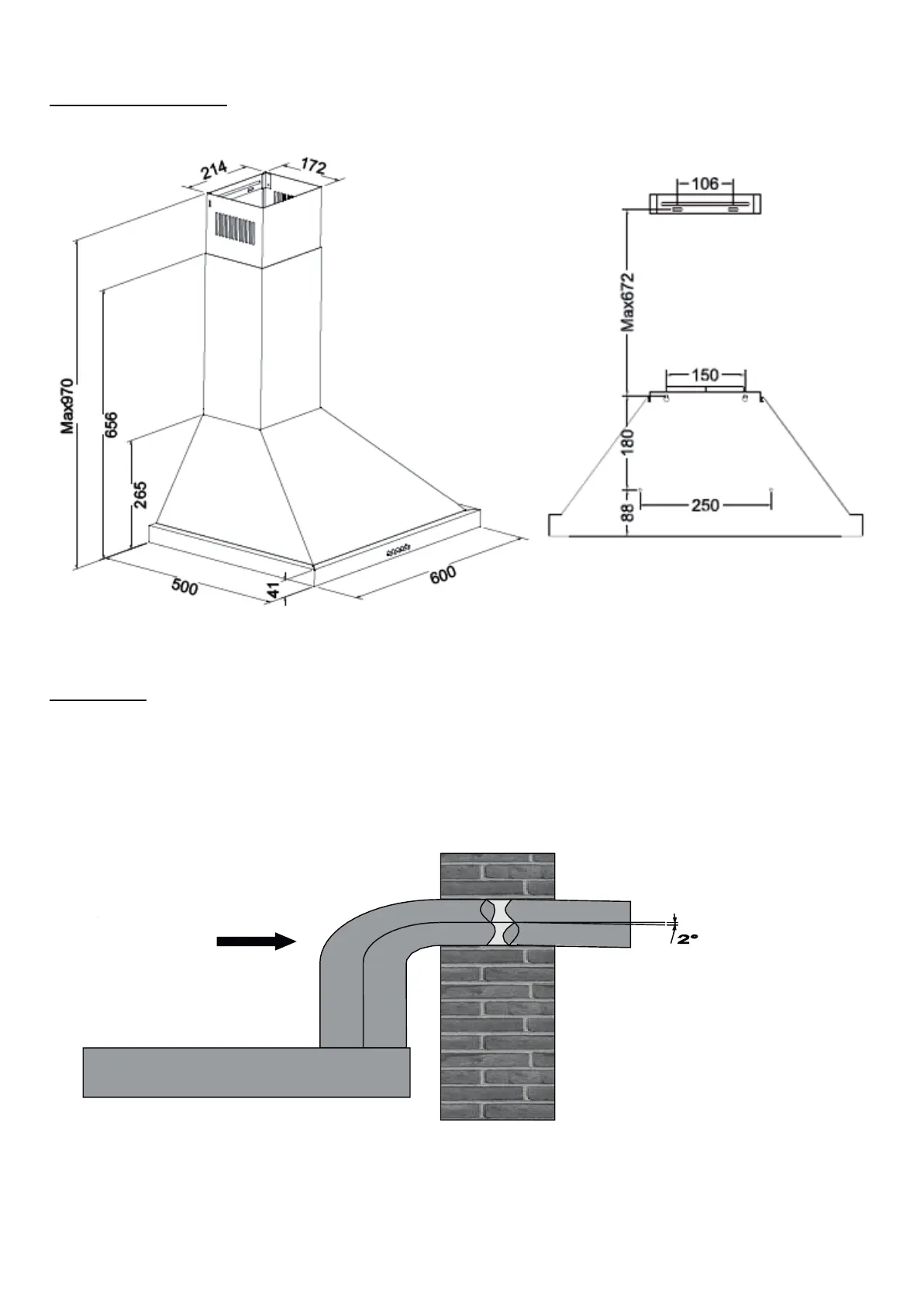 214
172
Max970
656
265
500
41
600
106
Max672
150
180
88
250
2°