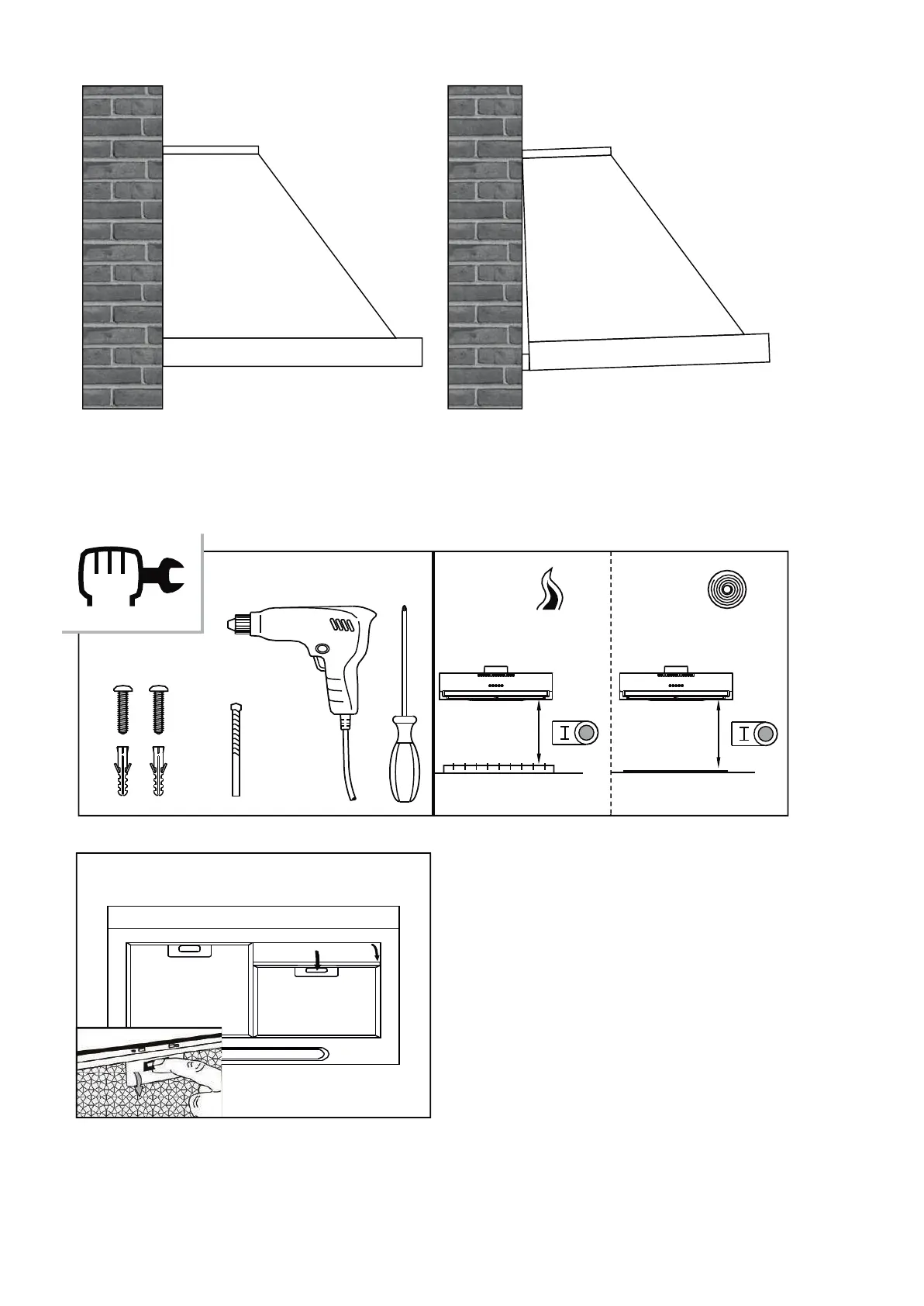 I
I