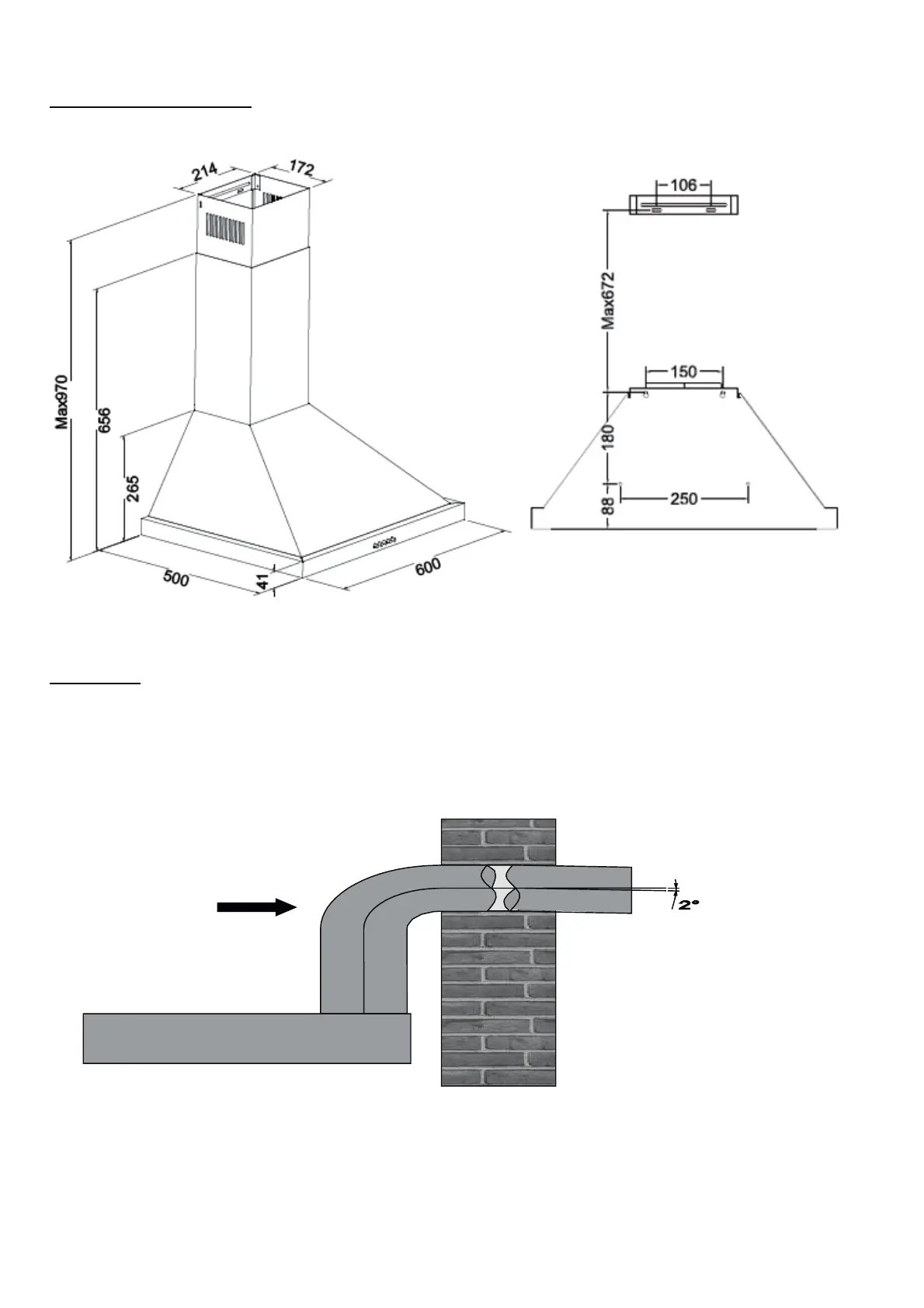 214
172
Max970
656
265
500
41
600
106
Max672
150
180
88
250

2°