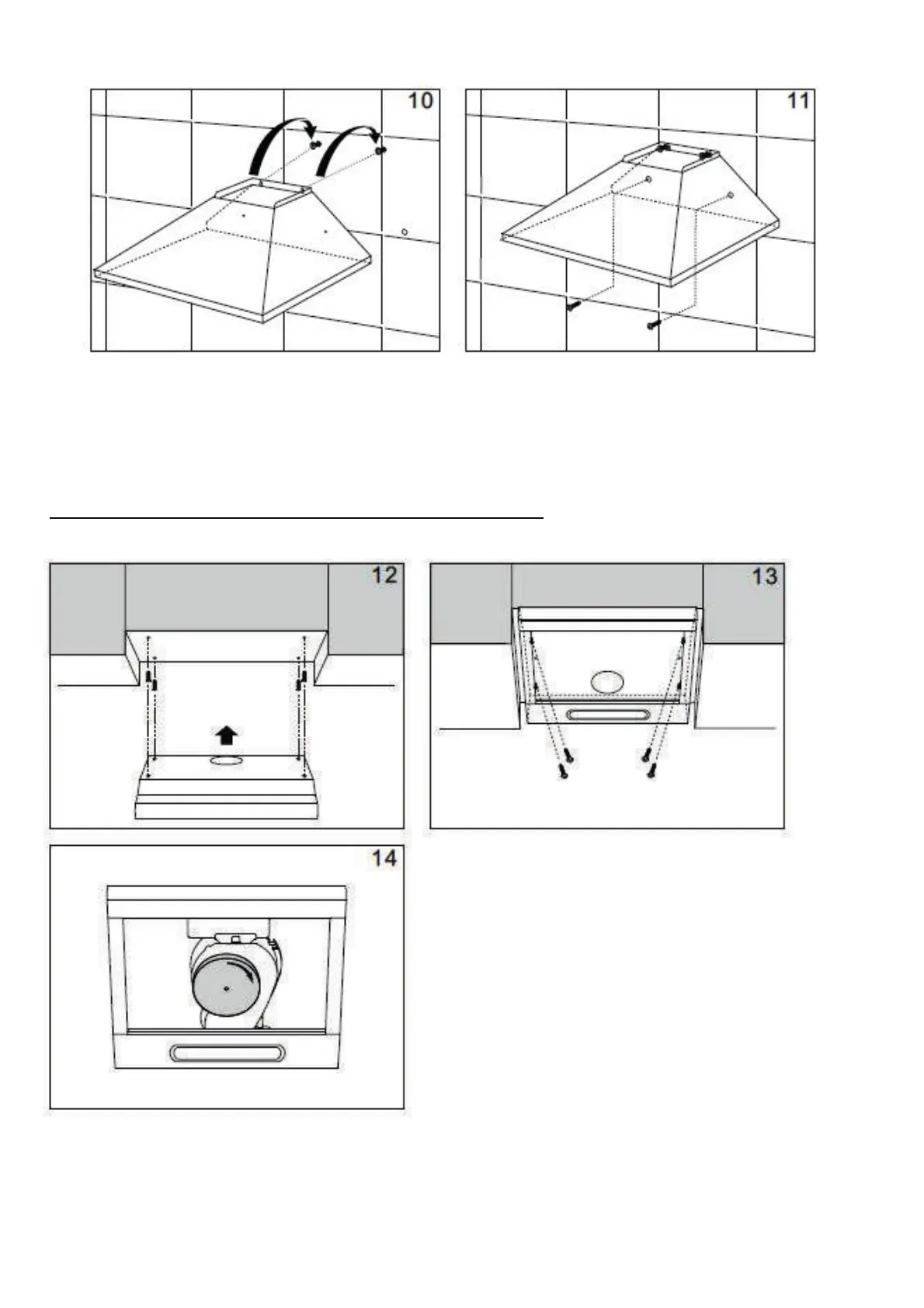 10

11

12

13

14