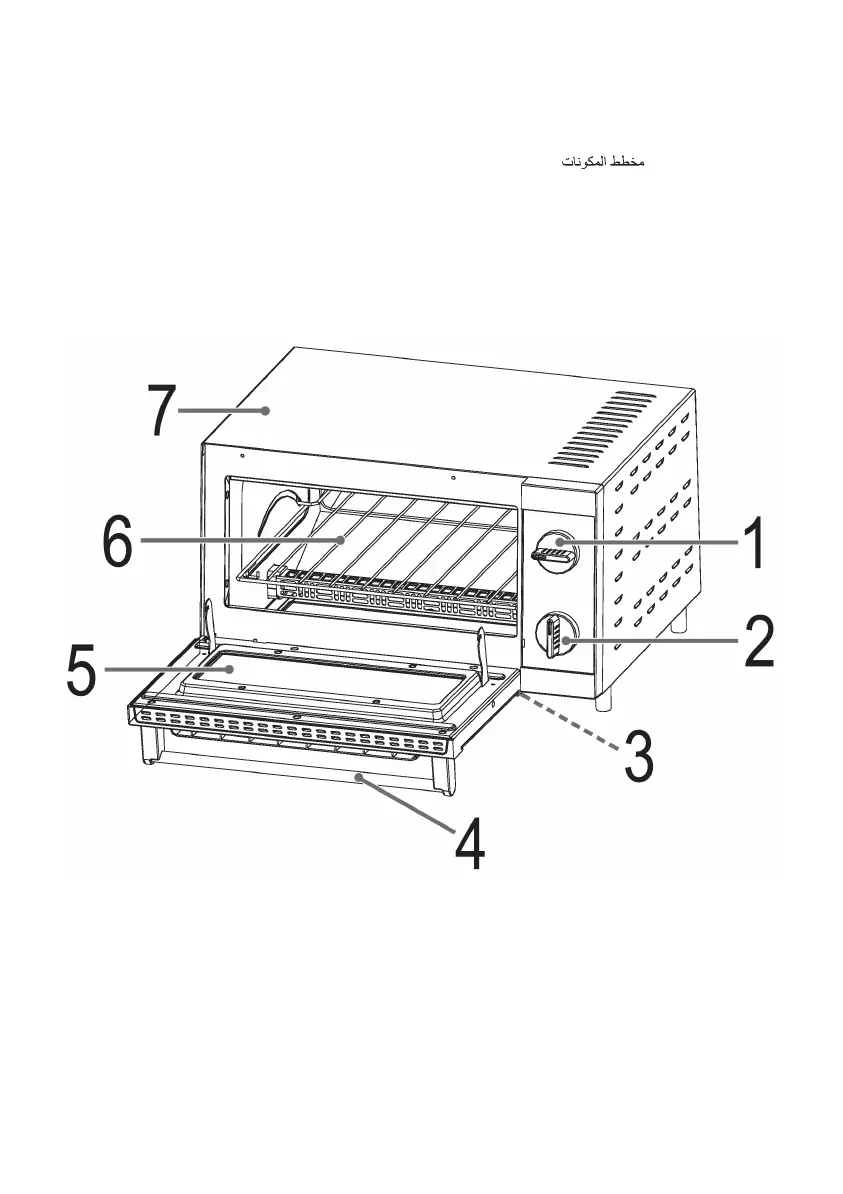 مخطط المكونات

7
6
1
2
5
3
4