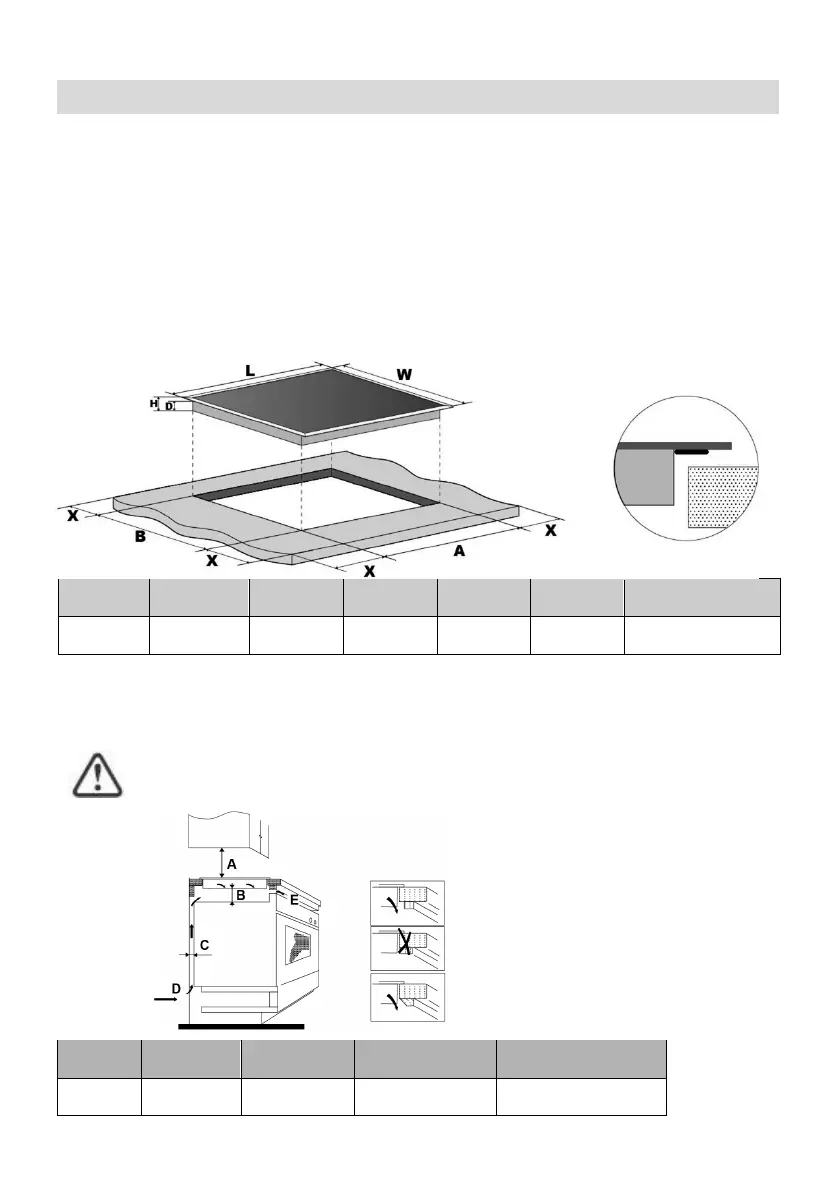 L

W

H

D

X

B

X

X

A

X

A

B

E

C

D