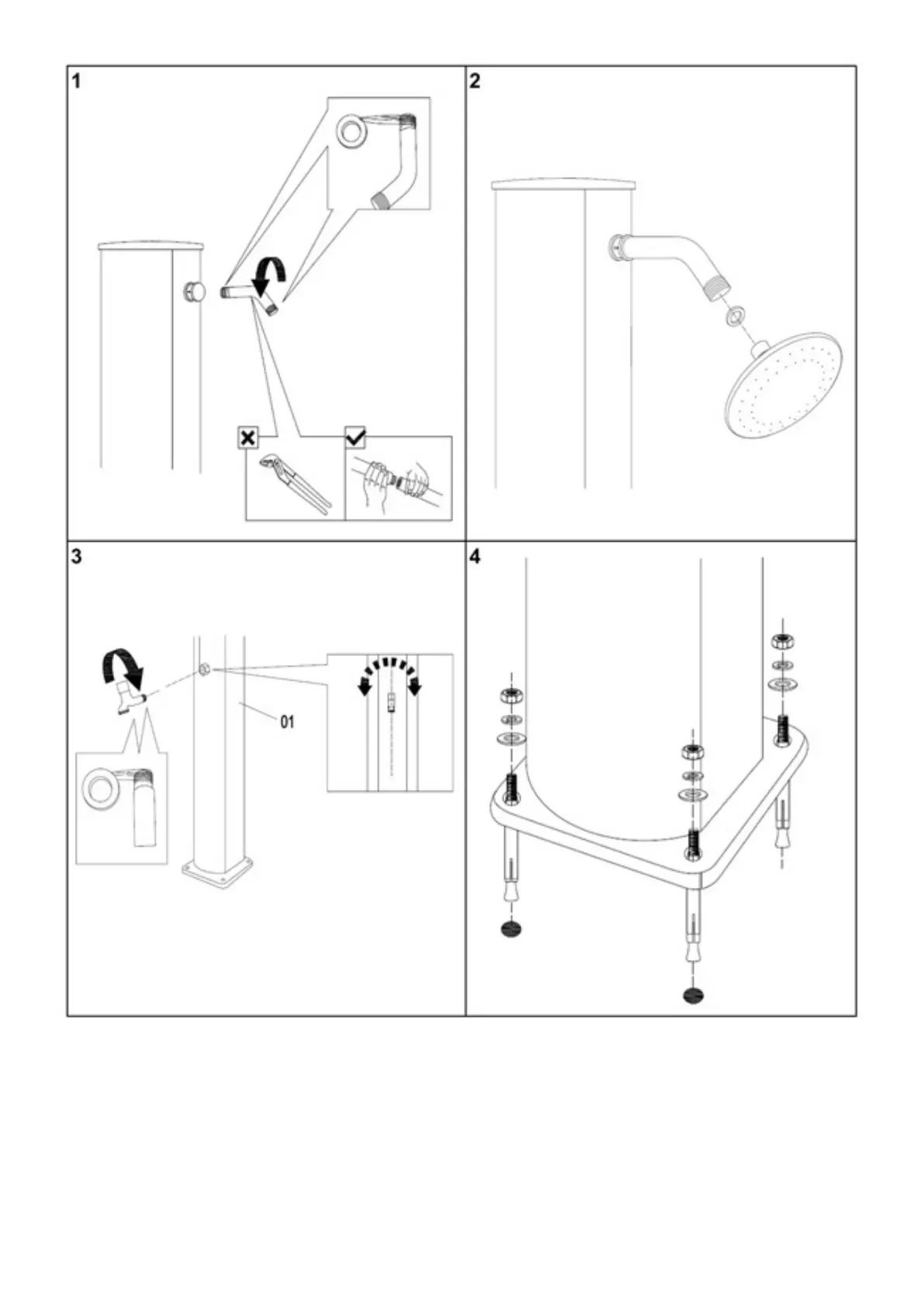 1

2

3

01

4