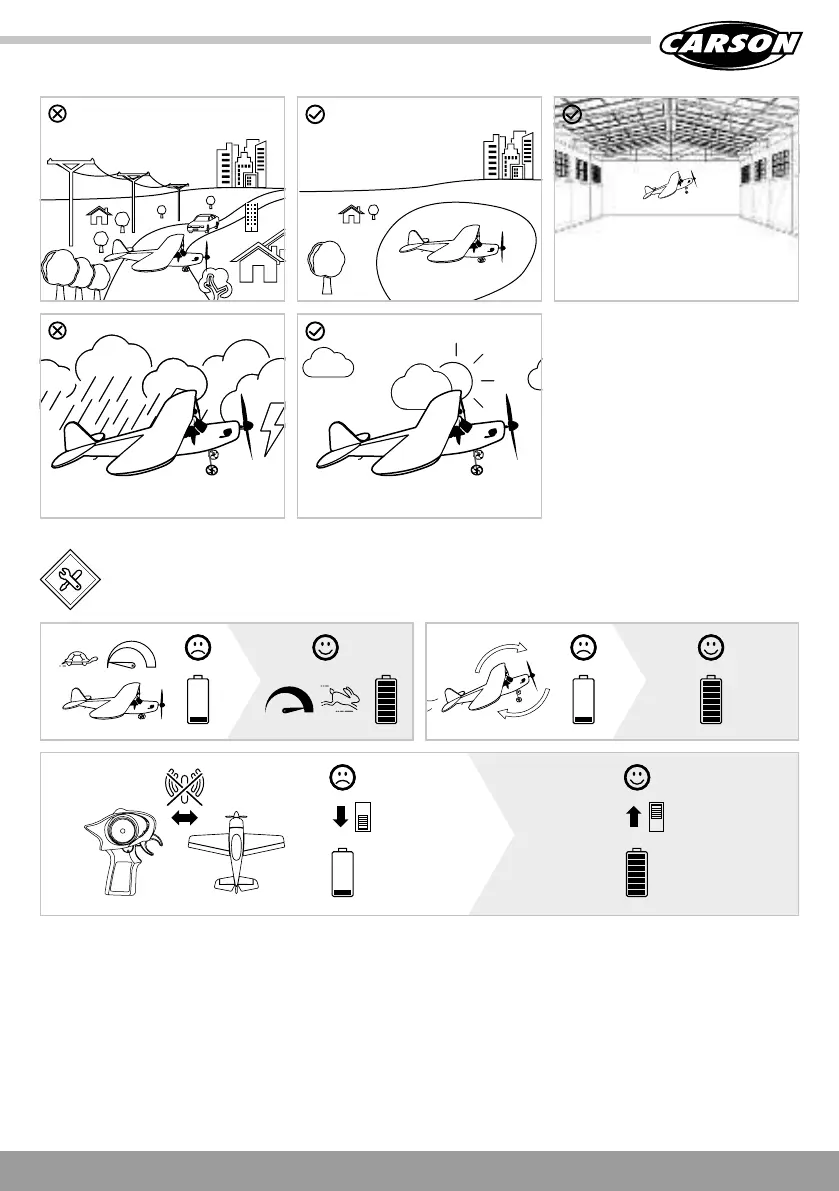 CARSON