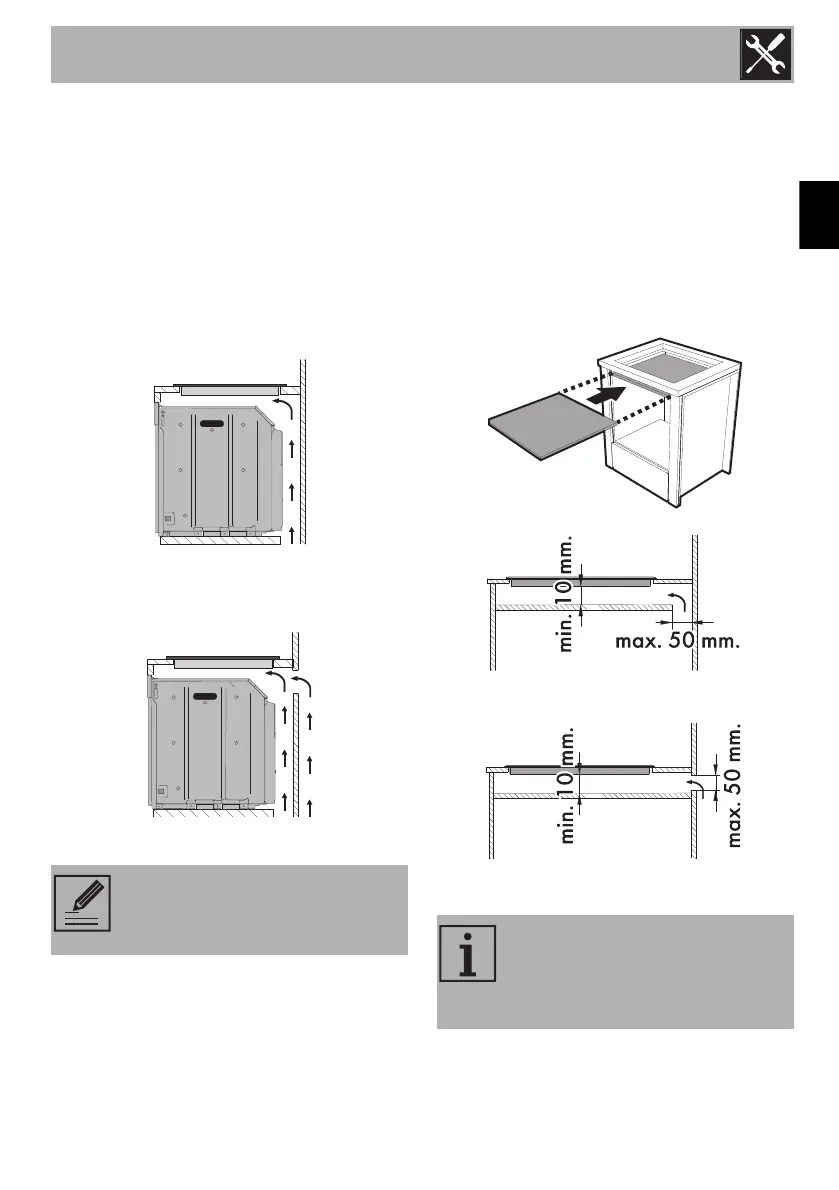 min. 10 mm.

max. 50 mm.

min. 10 mm.

max. 50 mm.