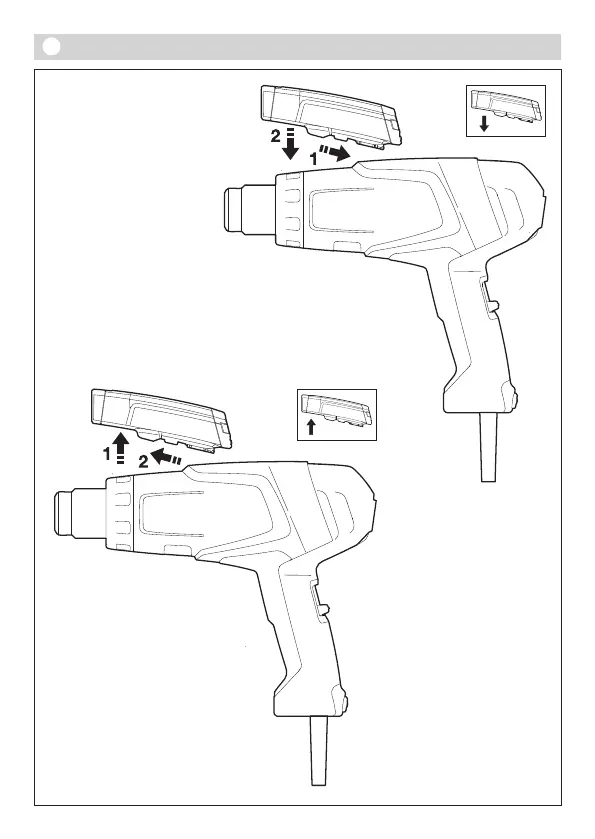 2
1
1
2