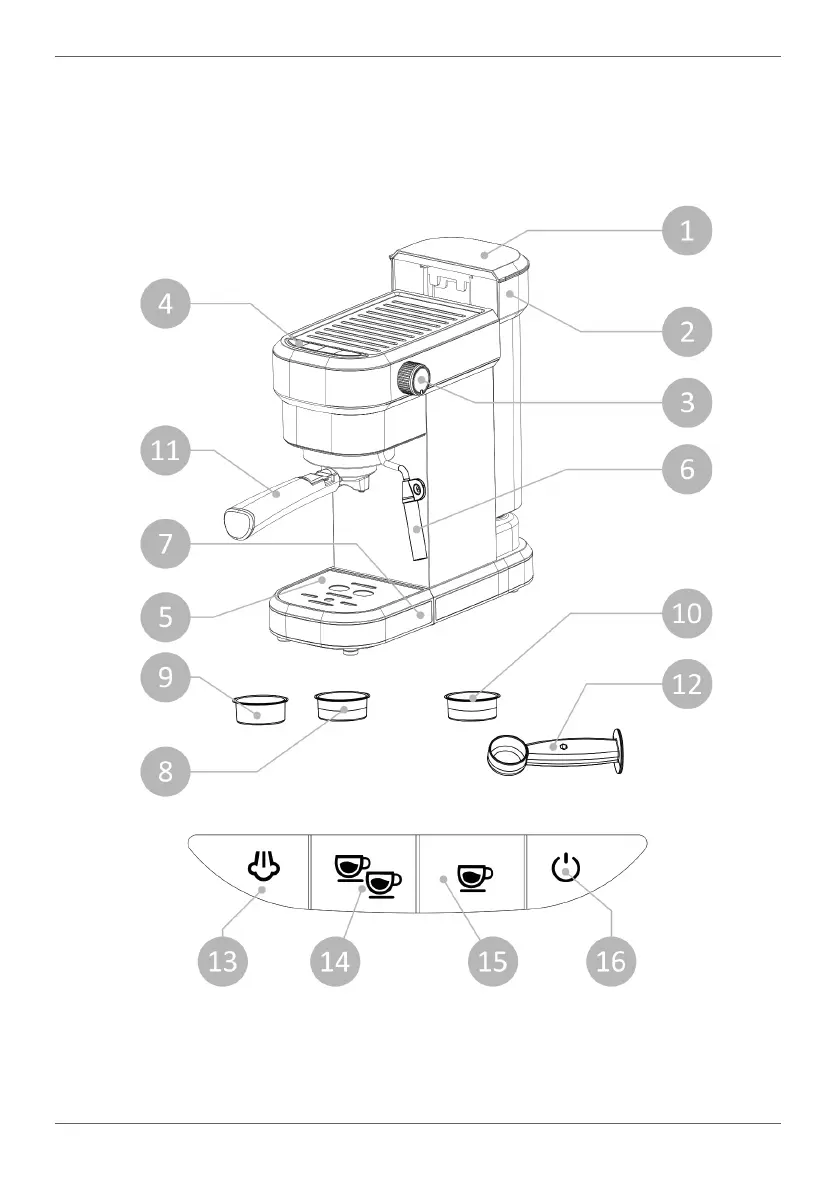 1
4
2
3
11
6
7
5
10
9
12
8
13
14
15
16