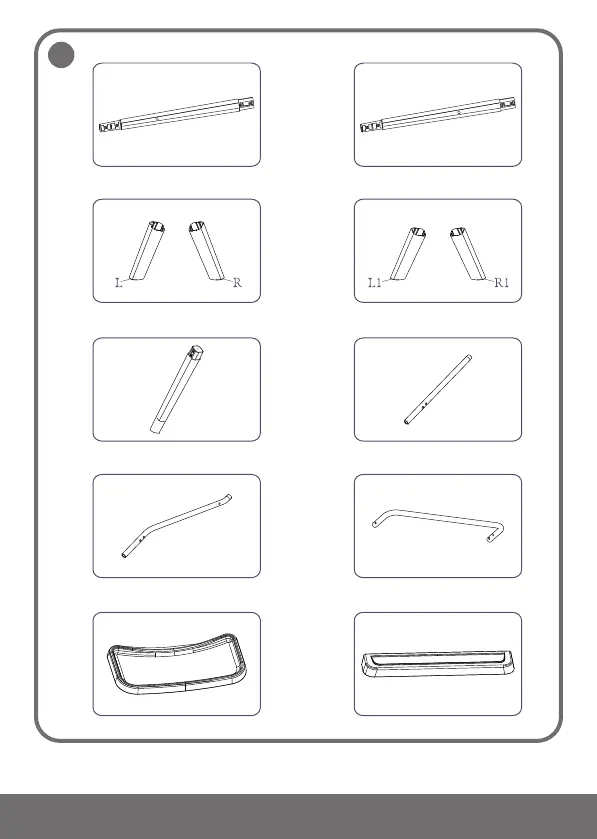 L R

L1 R1