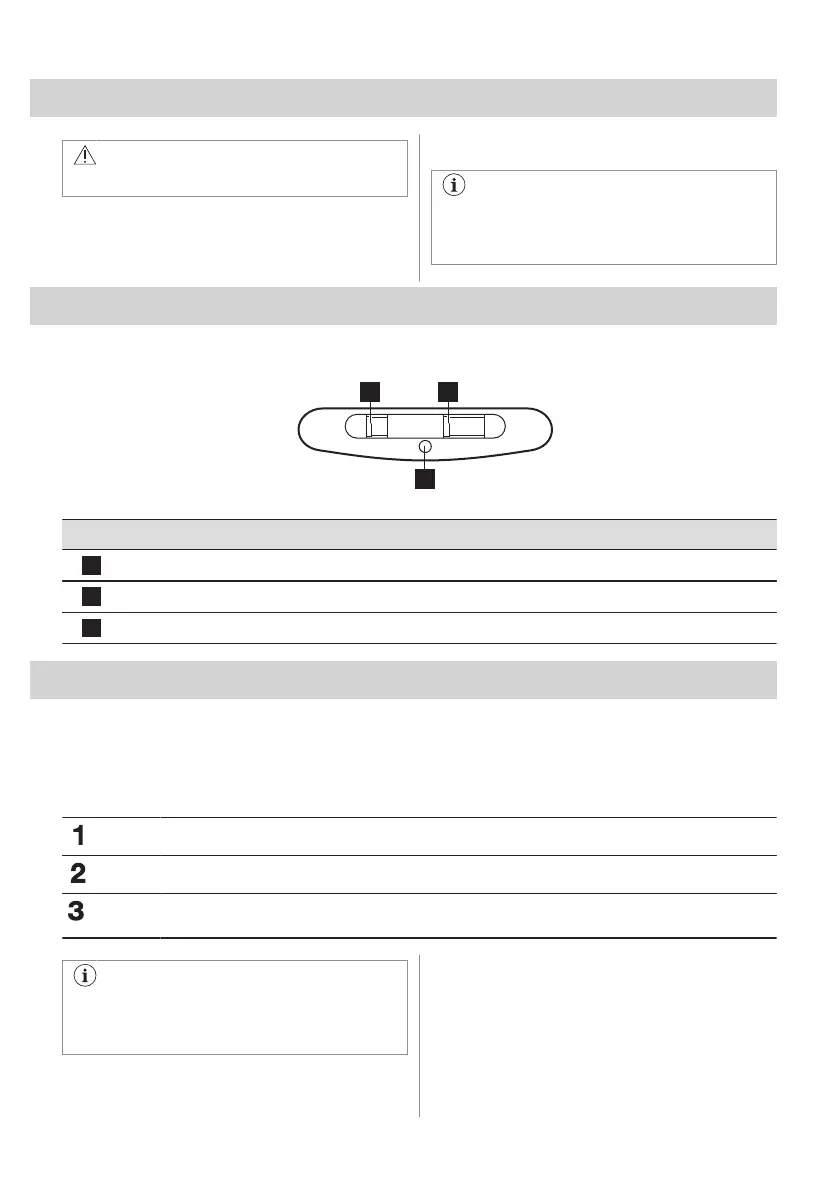 1

2

3