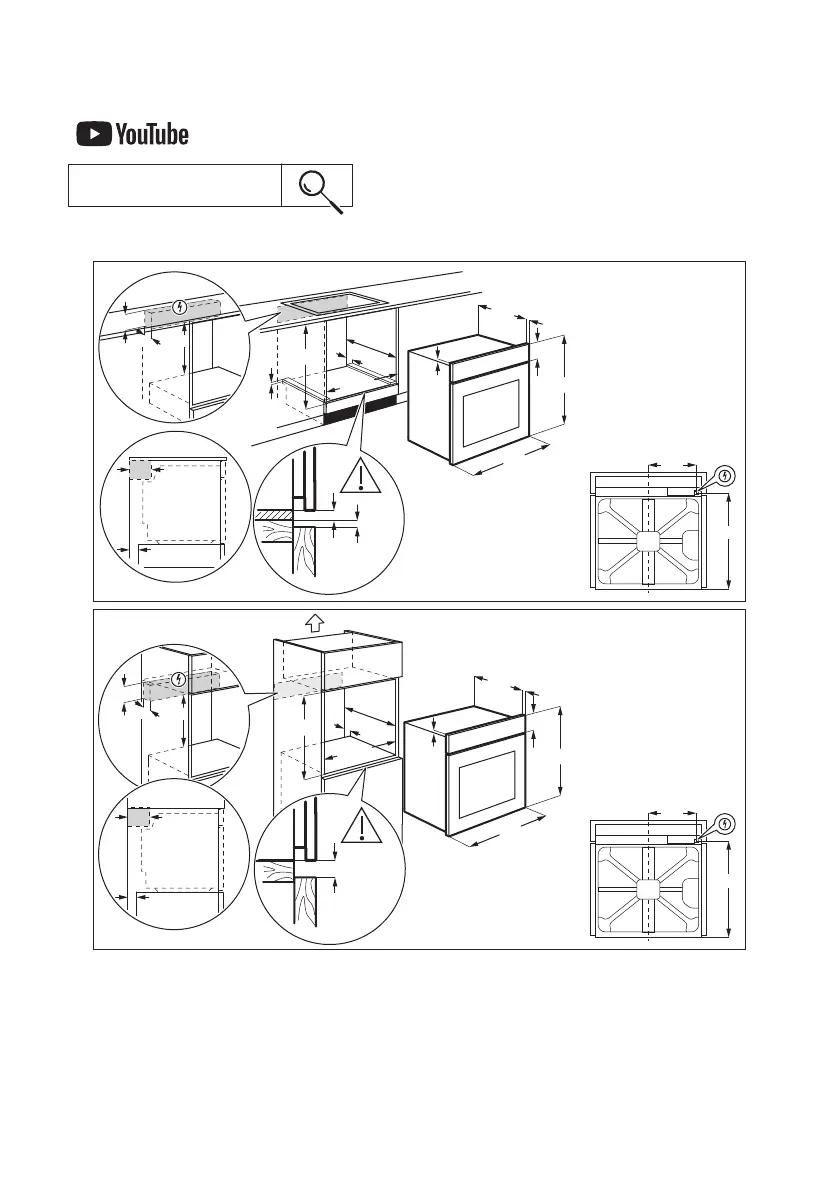 YouTube