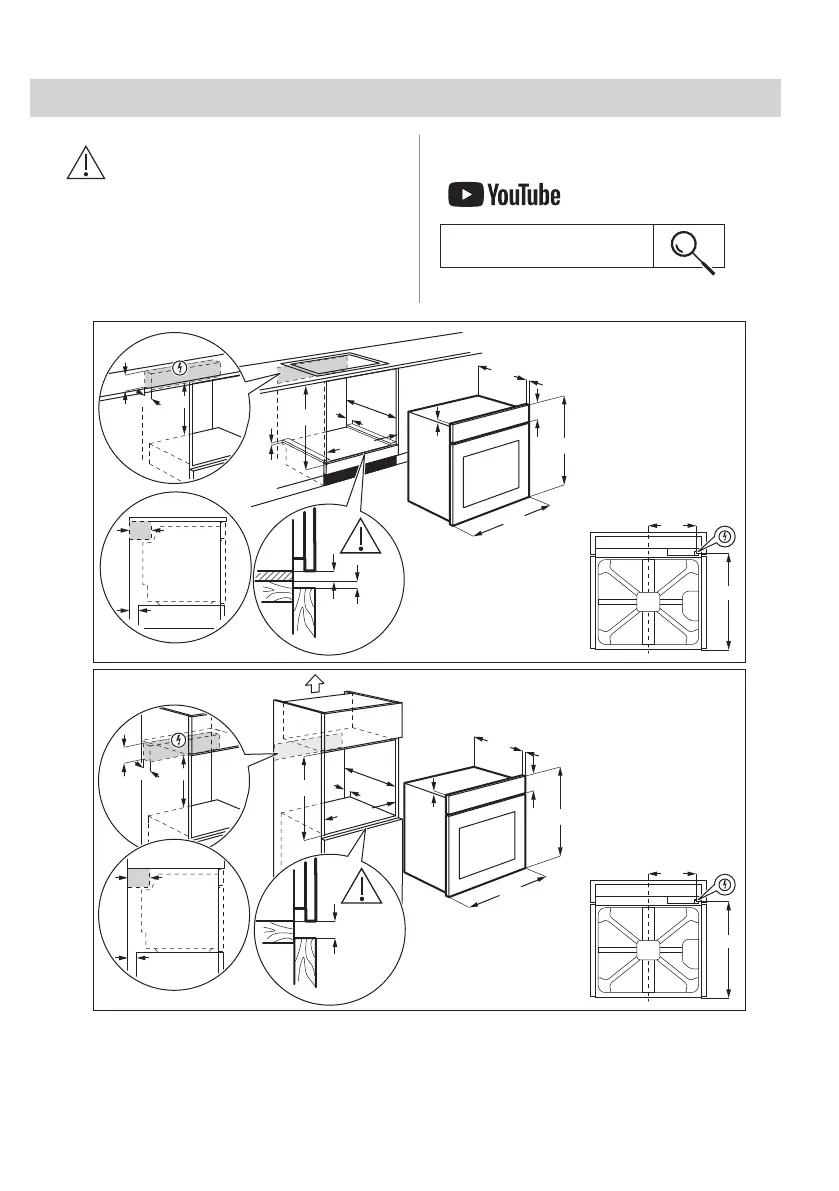 YouTube