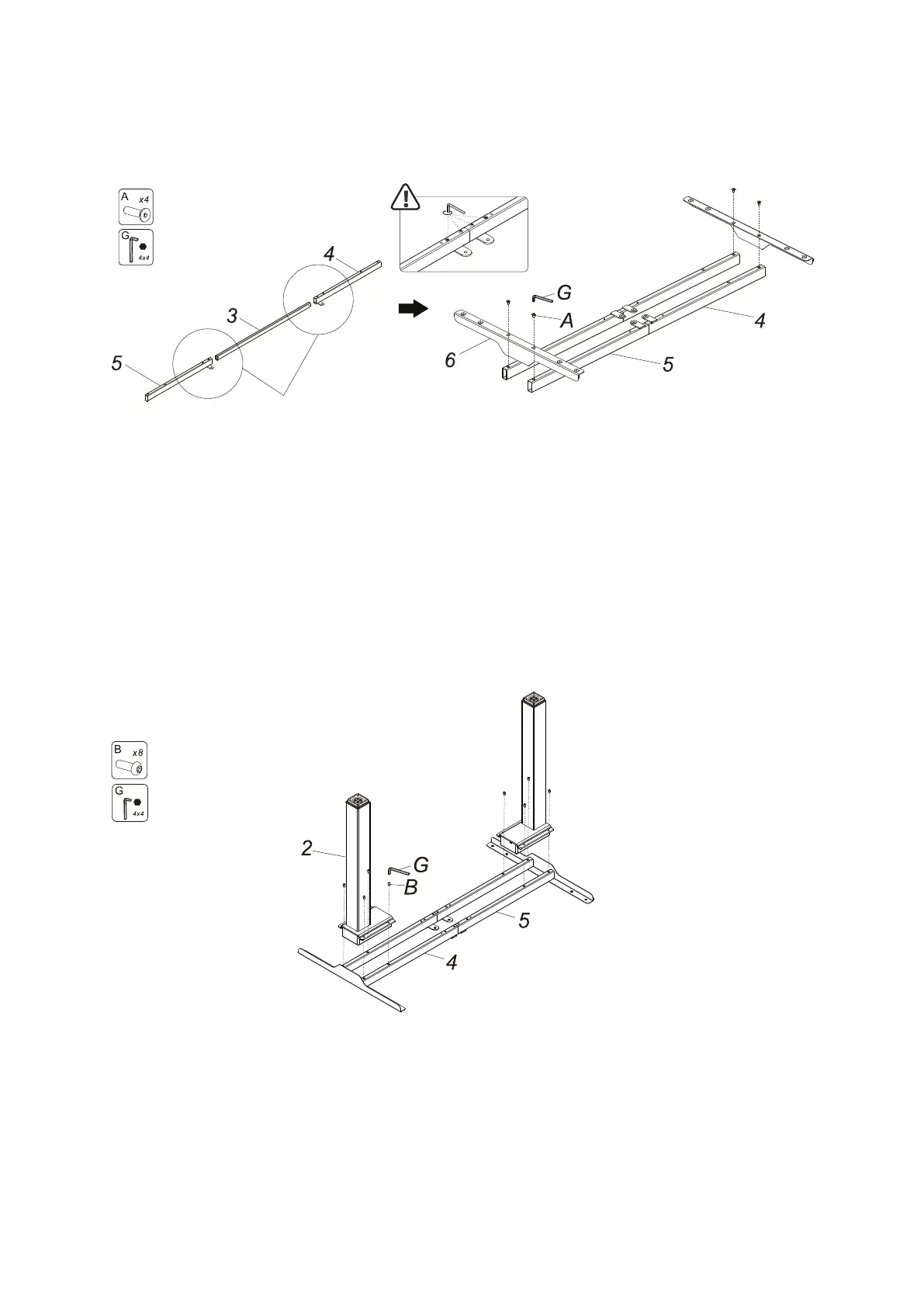 A x4

G 4x4

4

3

5

G

A

4

6

5

B x8

G 4x4

2

G

B

5

4