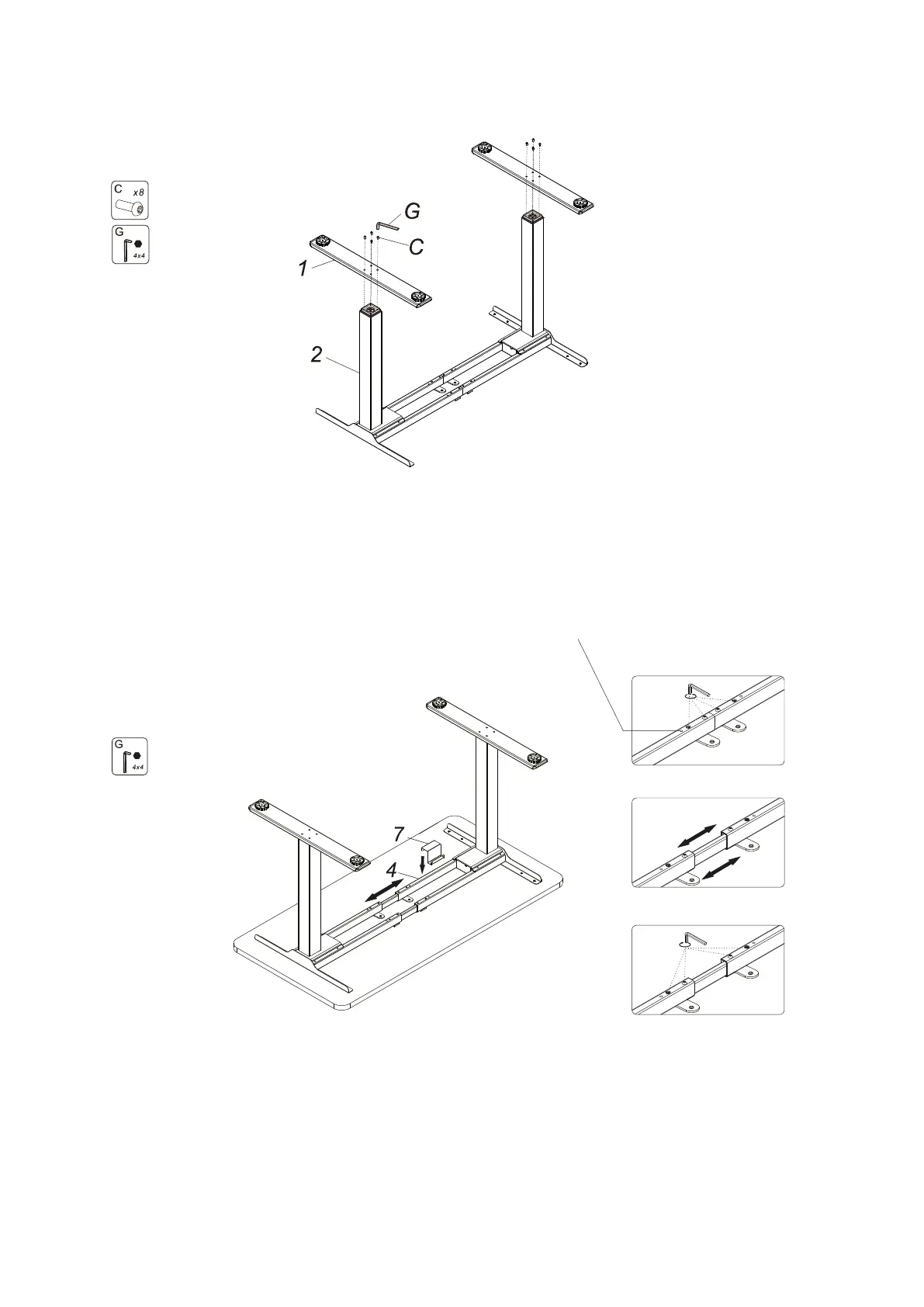 C x8

G 4x4

G

C

1

2

G 4x4

7

4