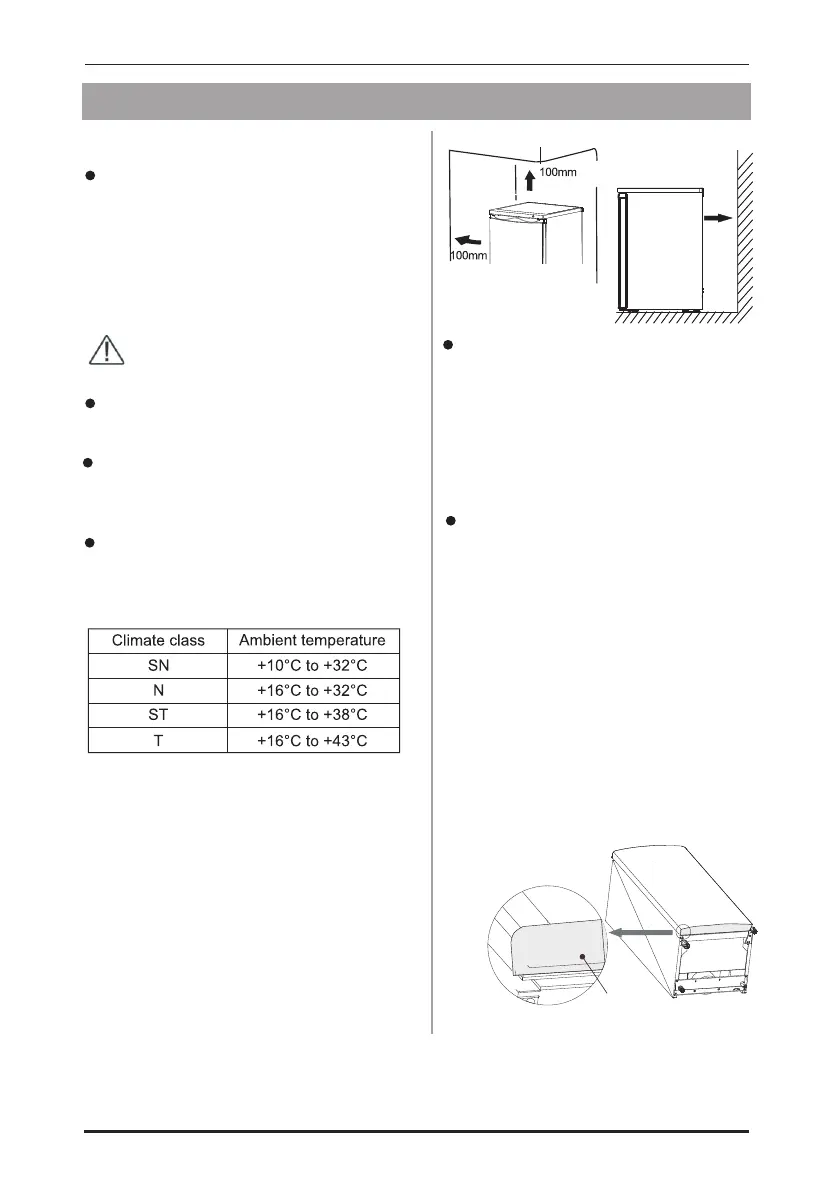 100mm

100mm

| Climate class | Ambient temperature |
|---|---|
| SN | +10°C to +32°C |
| N | +16°C to +32°C |
| ST | +16°C to +38°C |
| T | +16°C to +43°C |