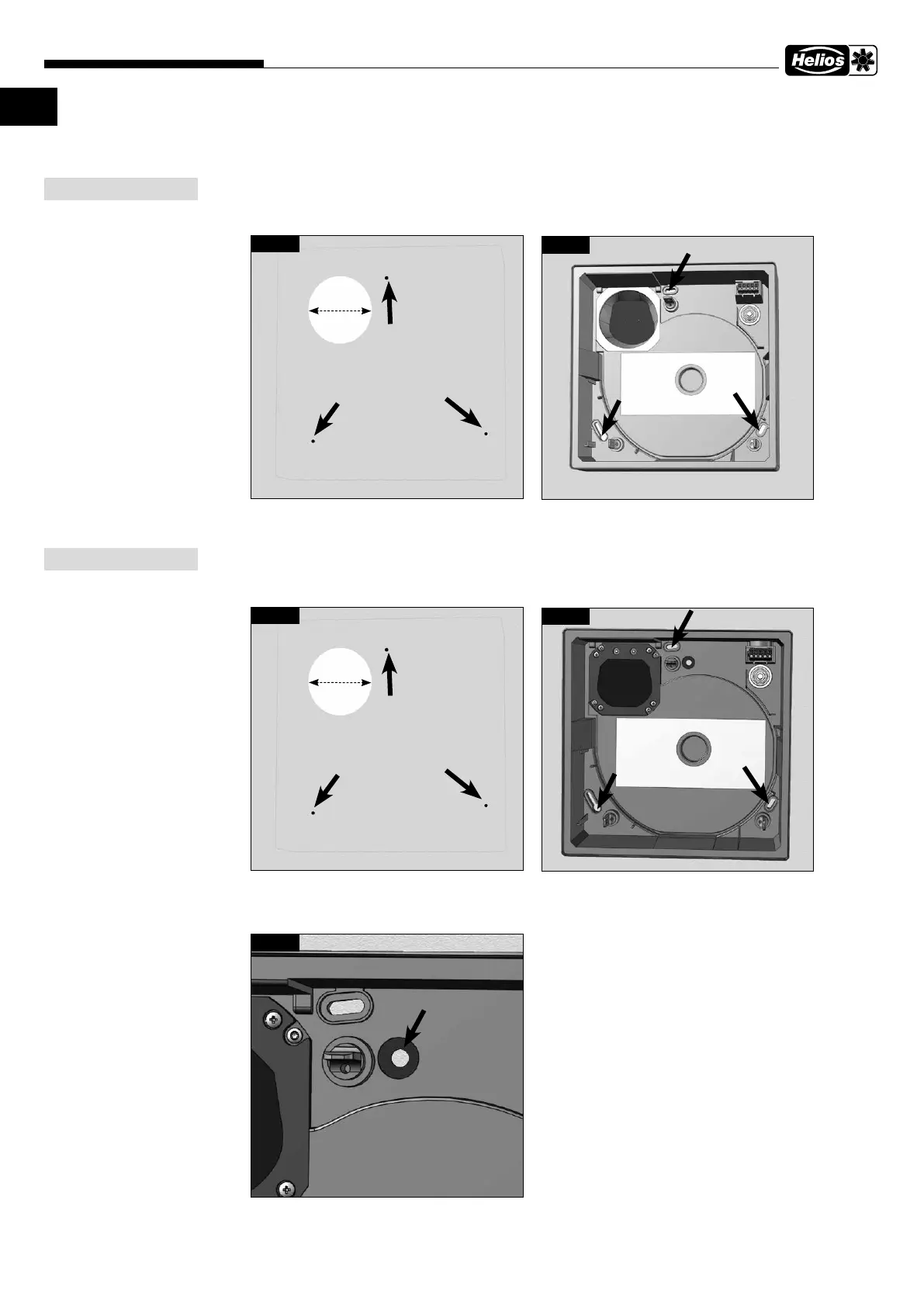 Helios