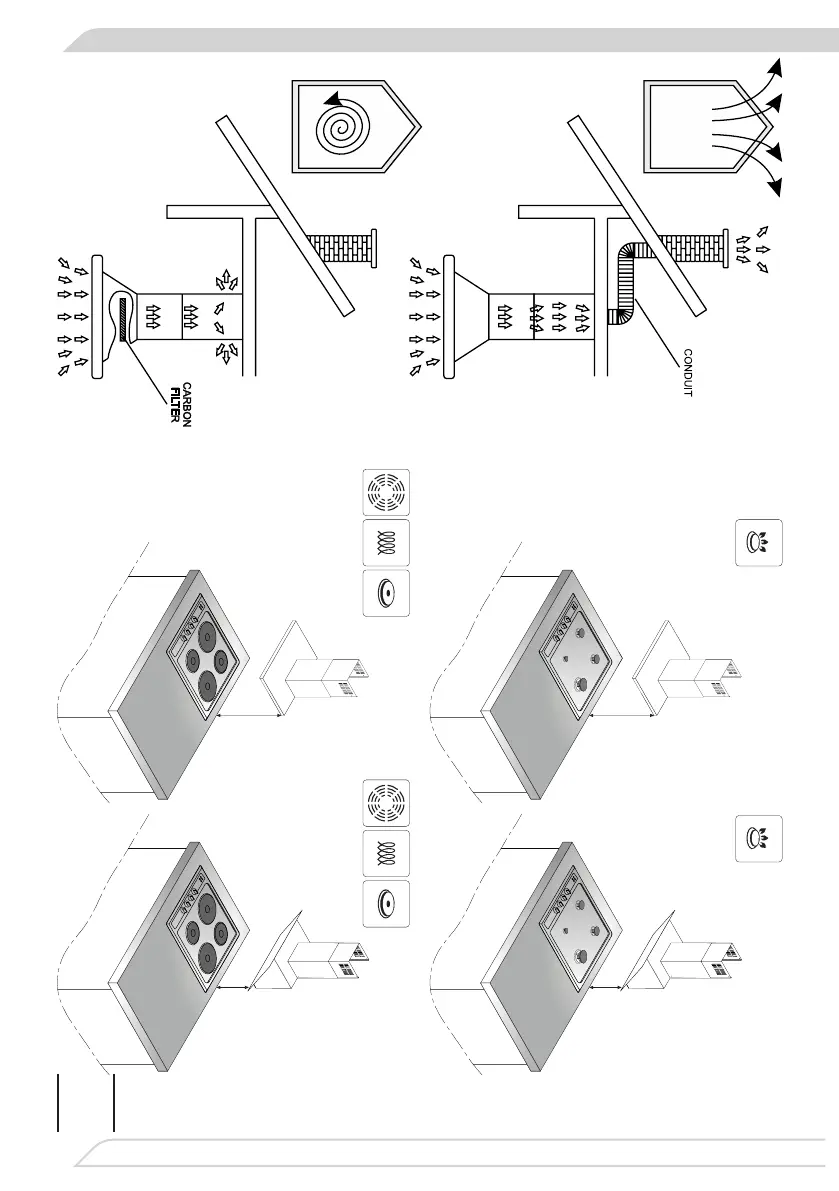 CARBON FILTER

CONDUIT