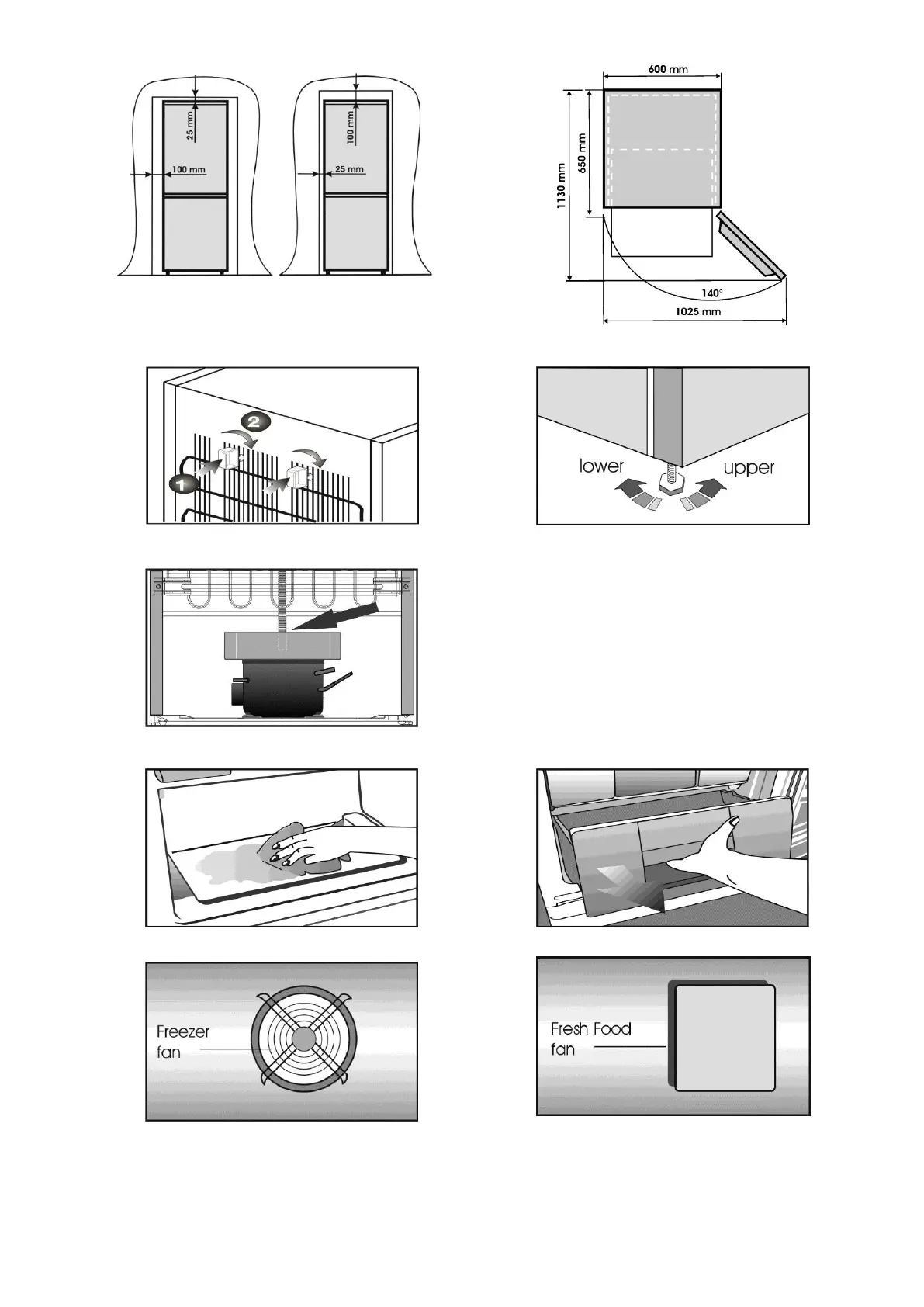 25 mm
100 mm
100 mm
25 mm

600 mm
650 mm
1130 mm
140°
1025 mm

2
1

lower
upper

Freezer fan

Fresh Food fan