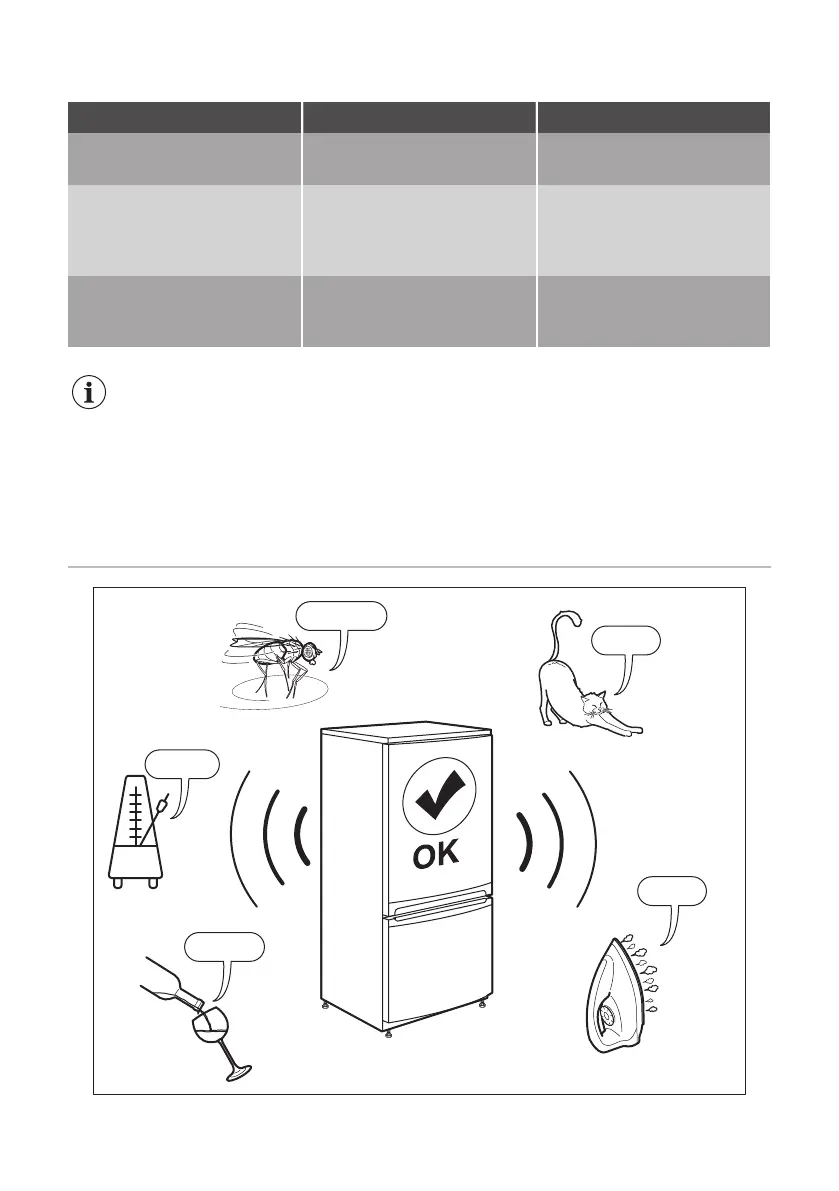 OK