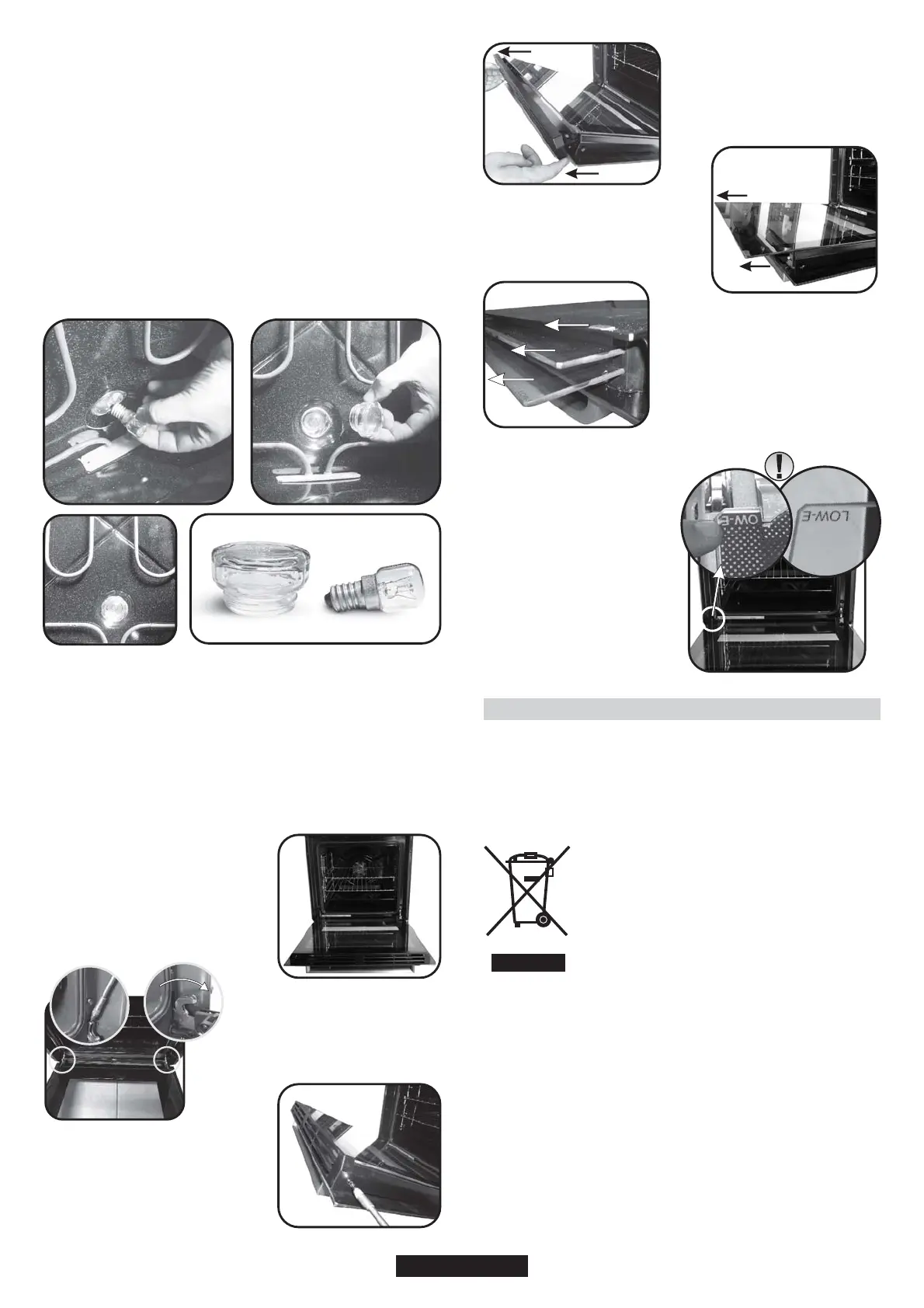 LOW-E

LOW-E