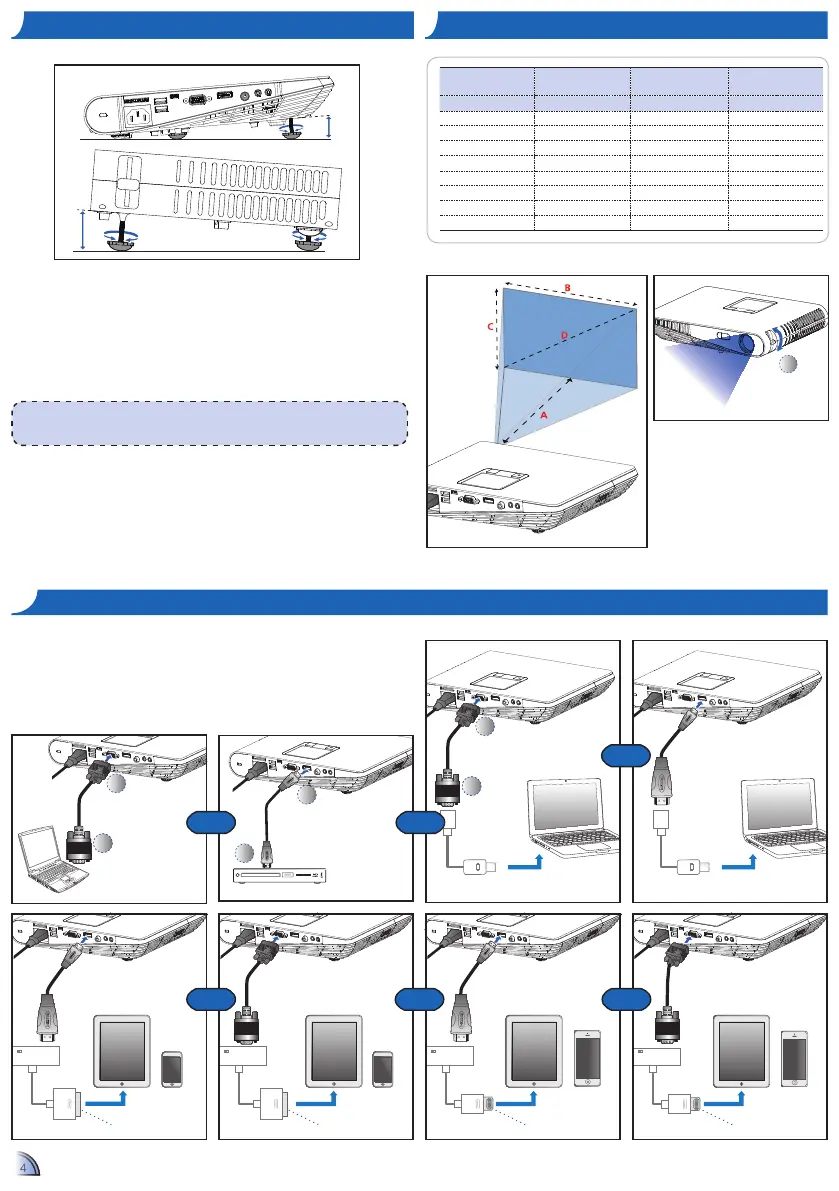 B

C

D

A

4