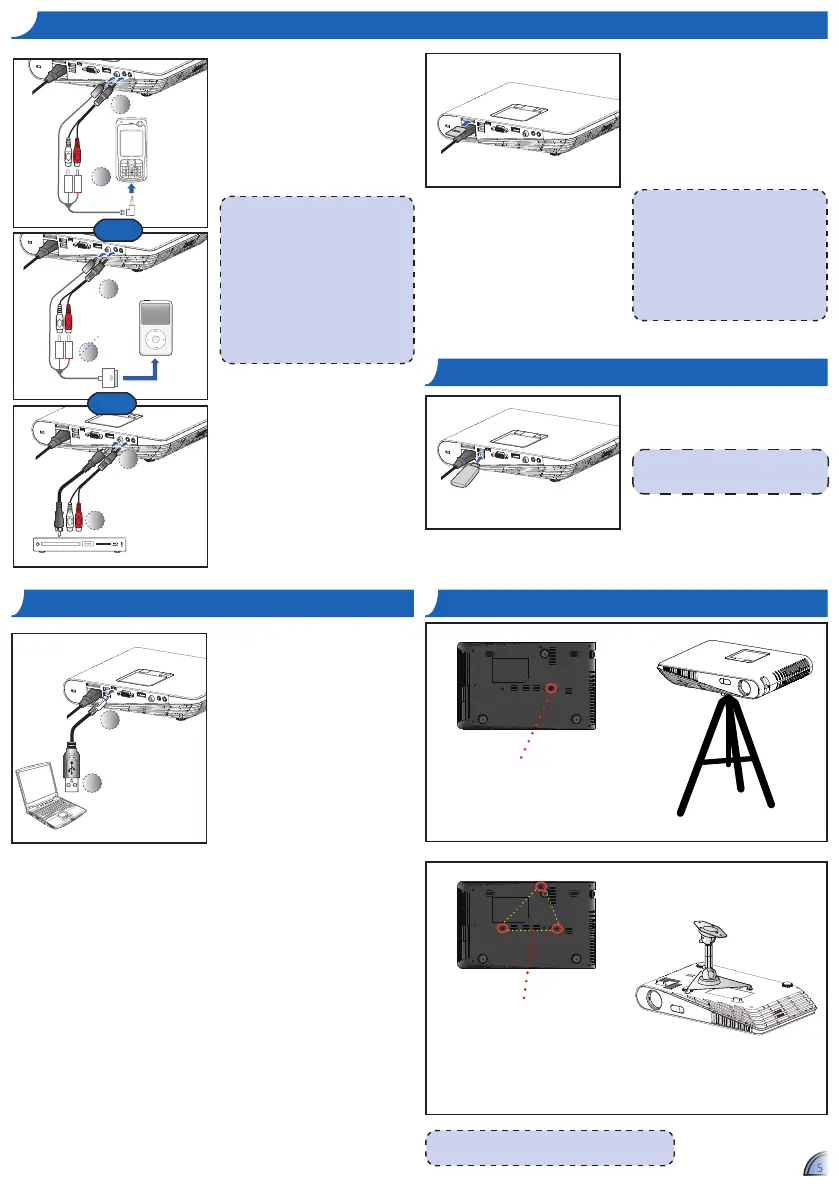 5