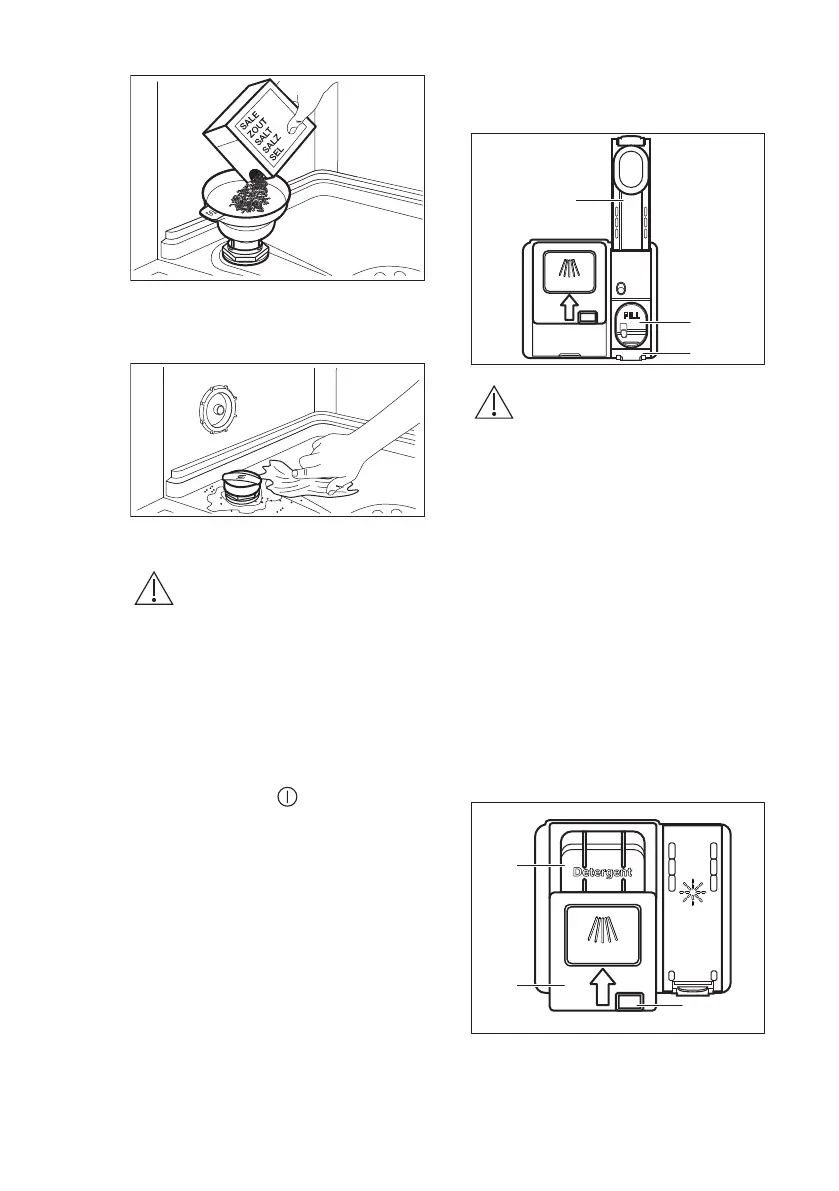 SALE
ZOUT
SALT
SALZ
SEL

FILL

Detergent