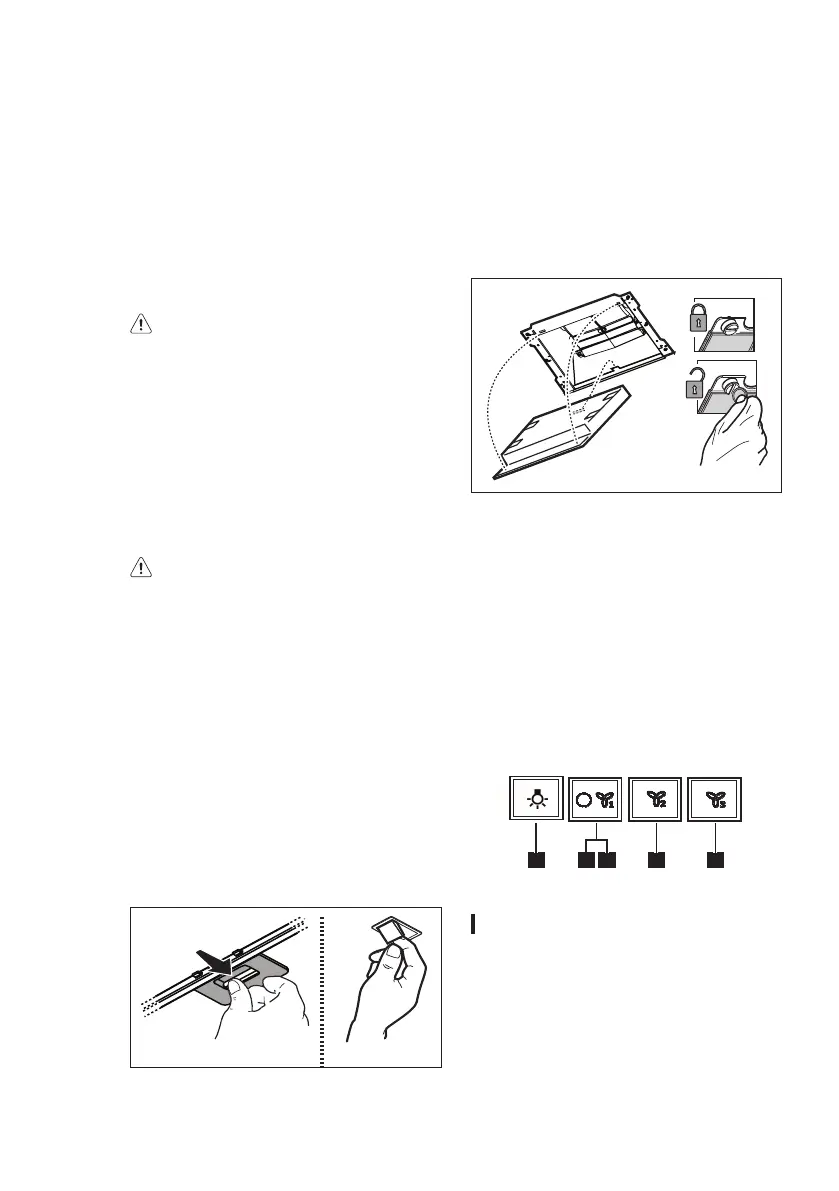 1

2

3