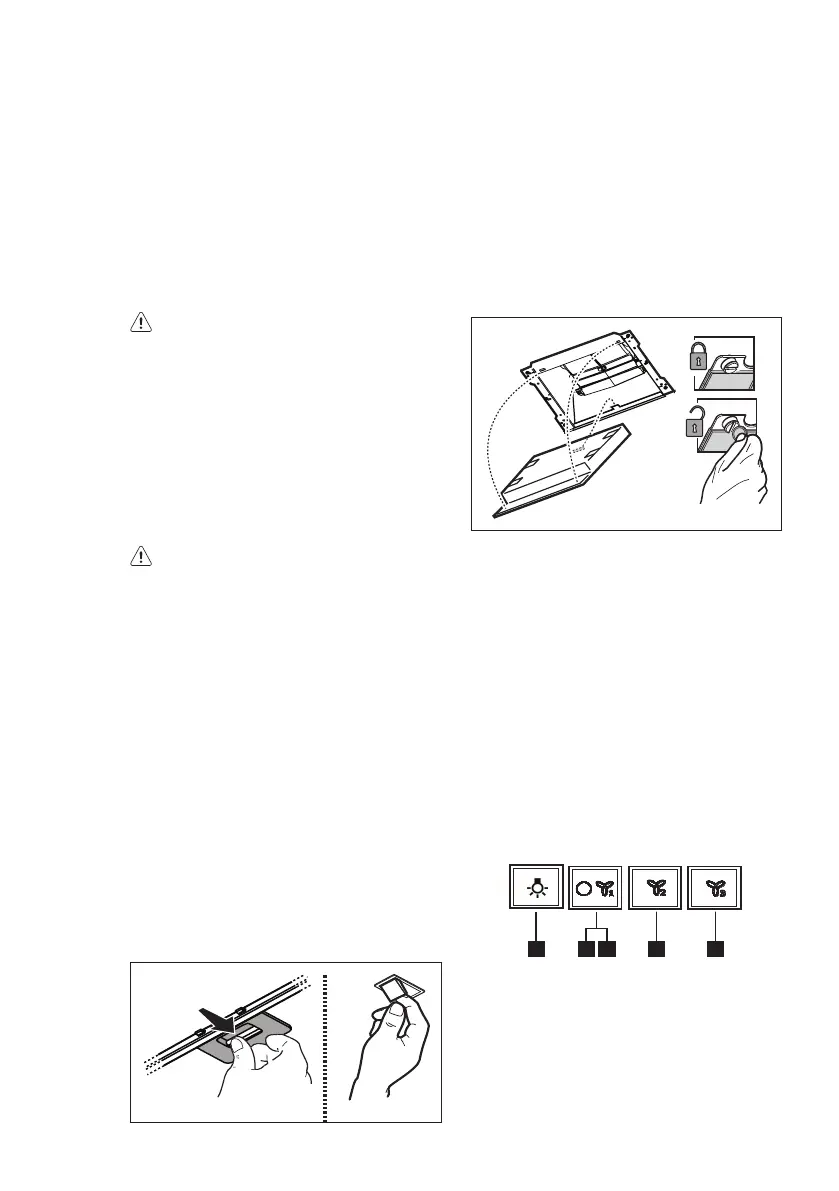 1
2
3