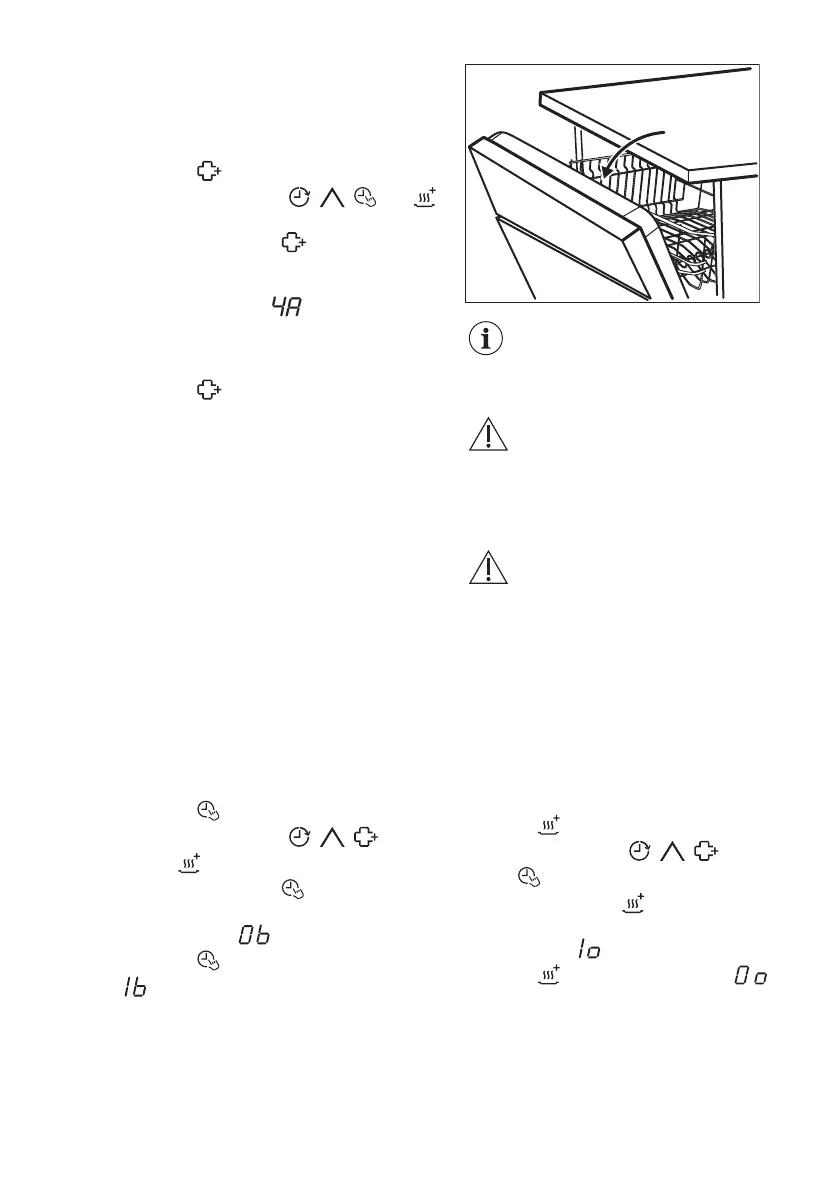 4A

0b

1b

1o

0o