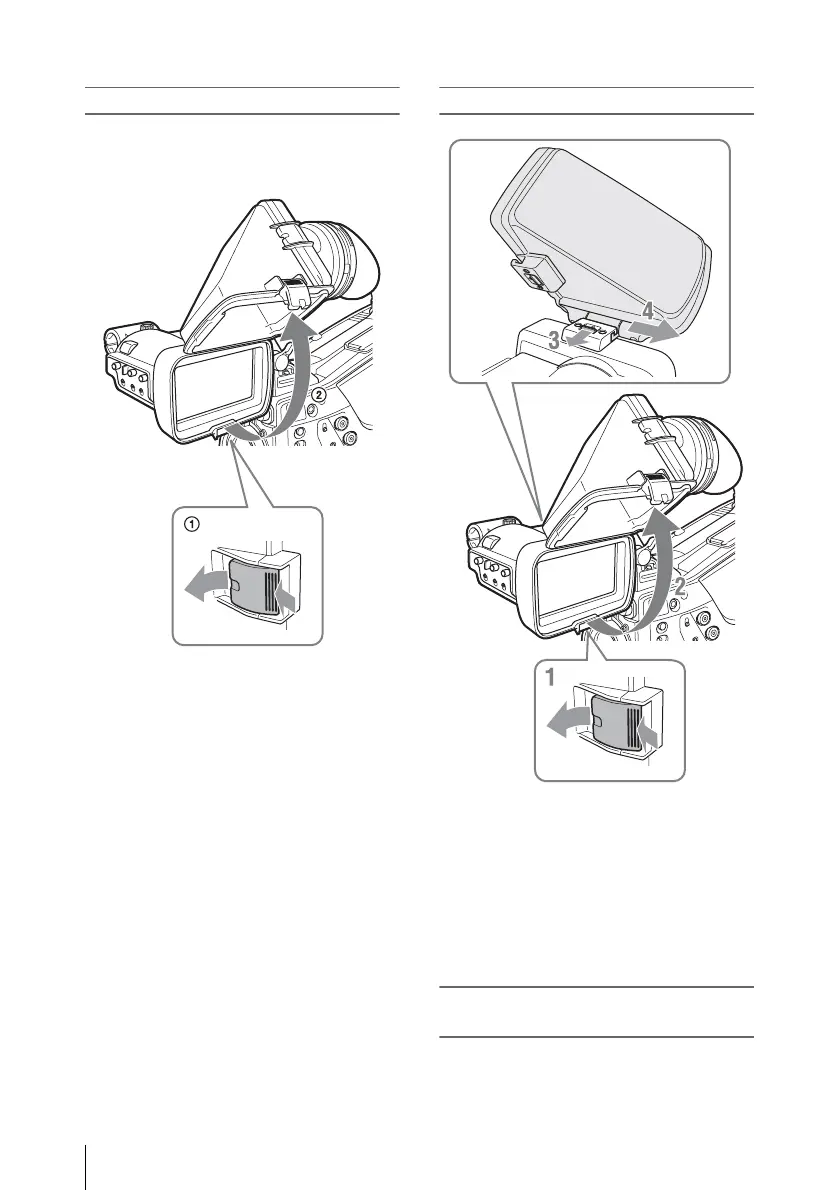 2

1

4

3

2

1