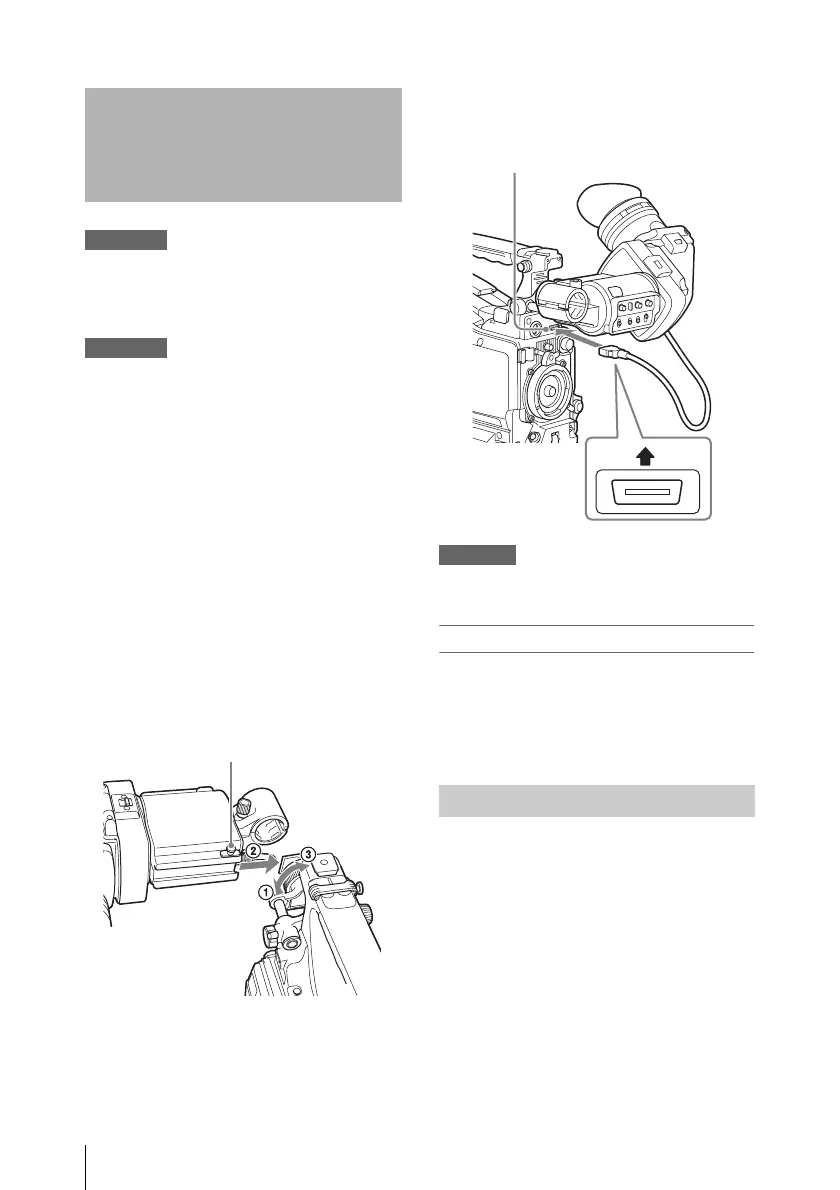 ①
②
③