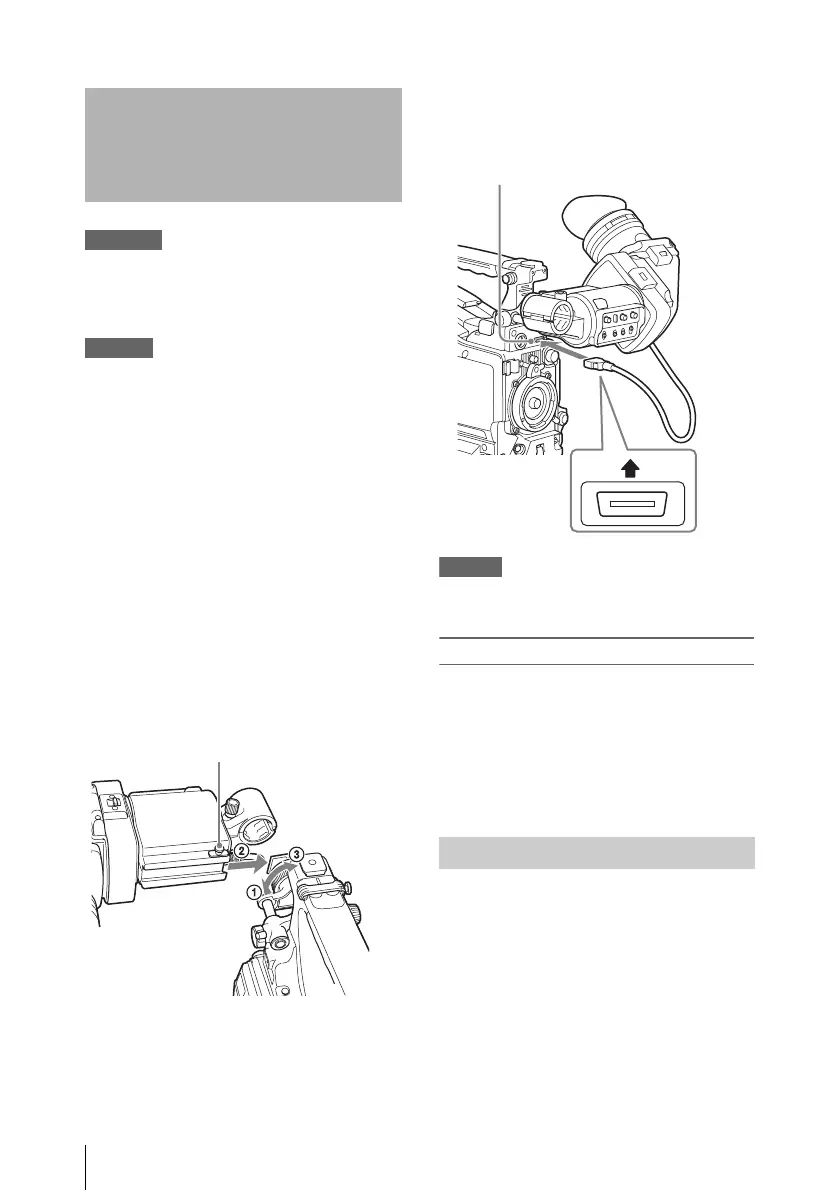 2

3

1