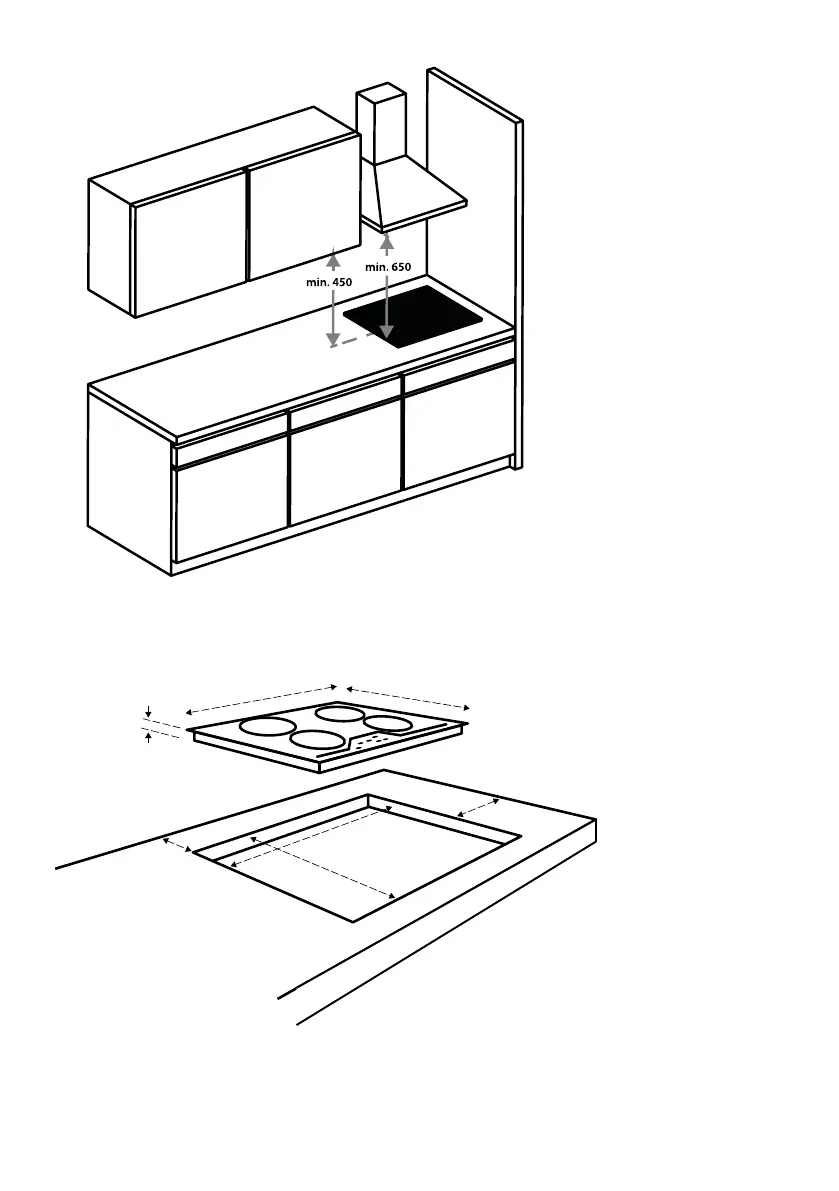 min. 450
min. 650