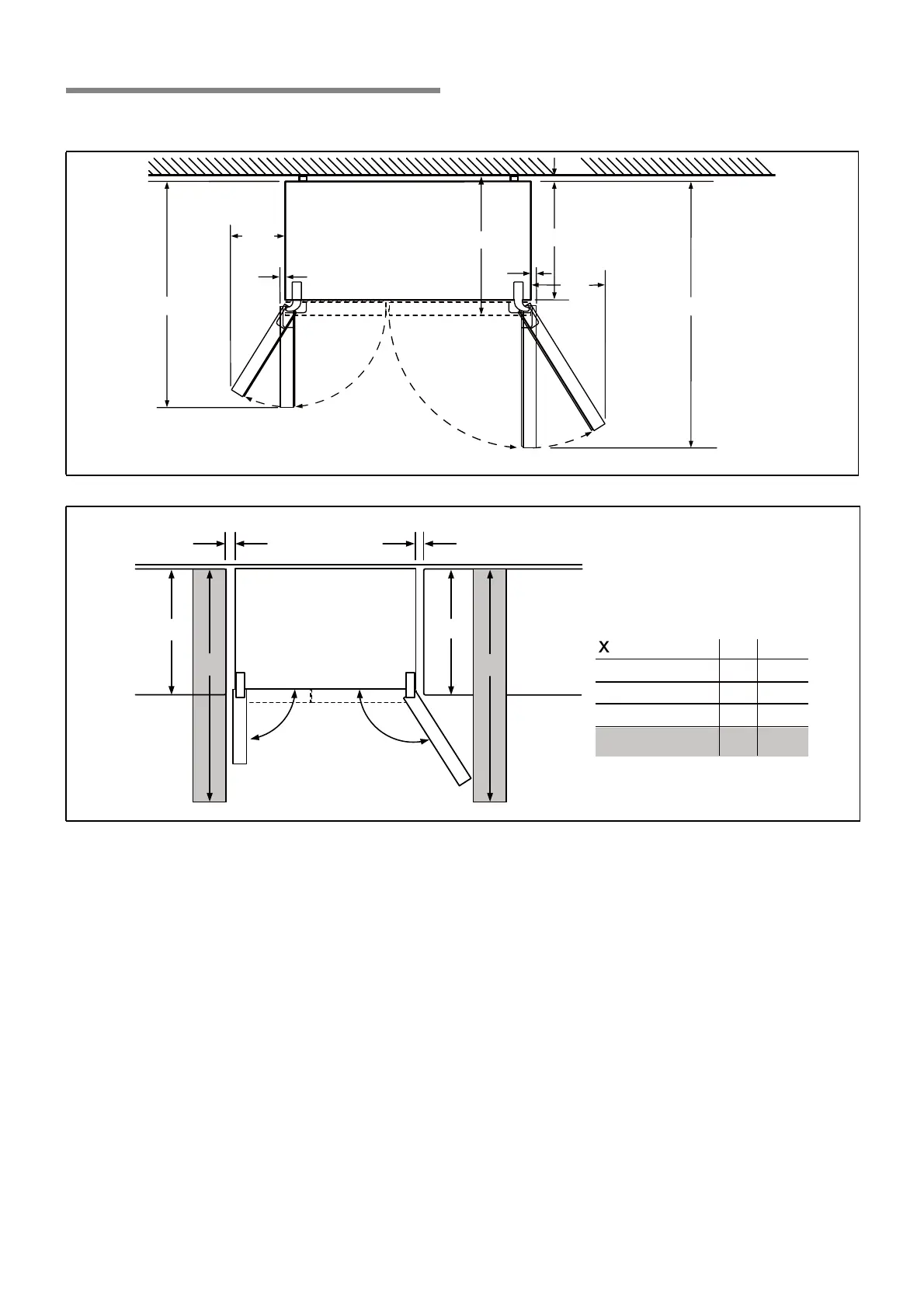 X