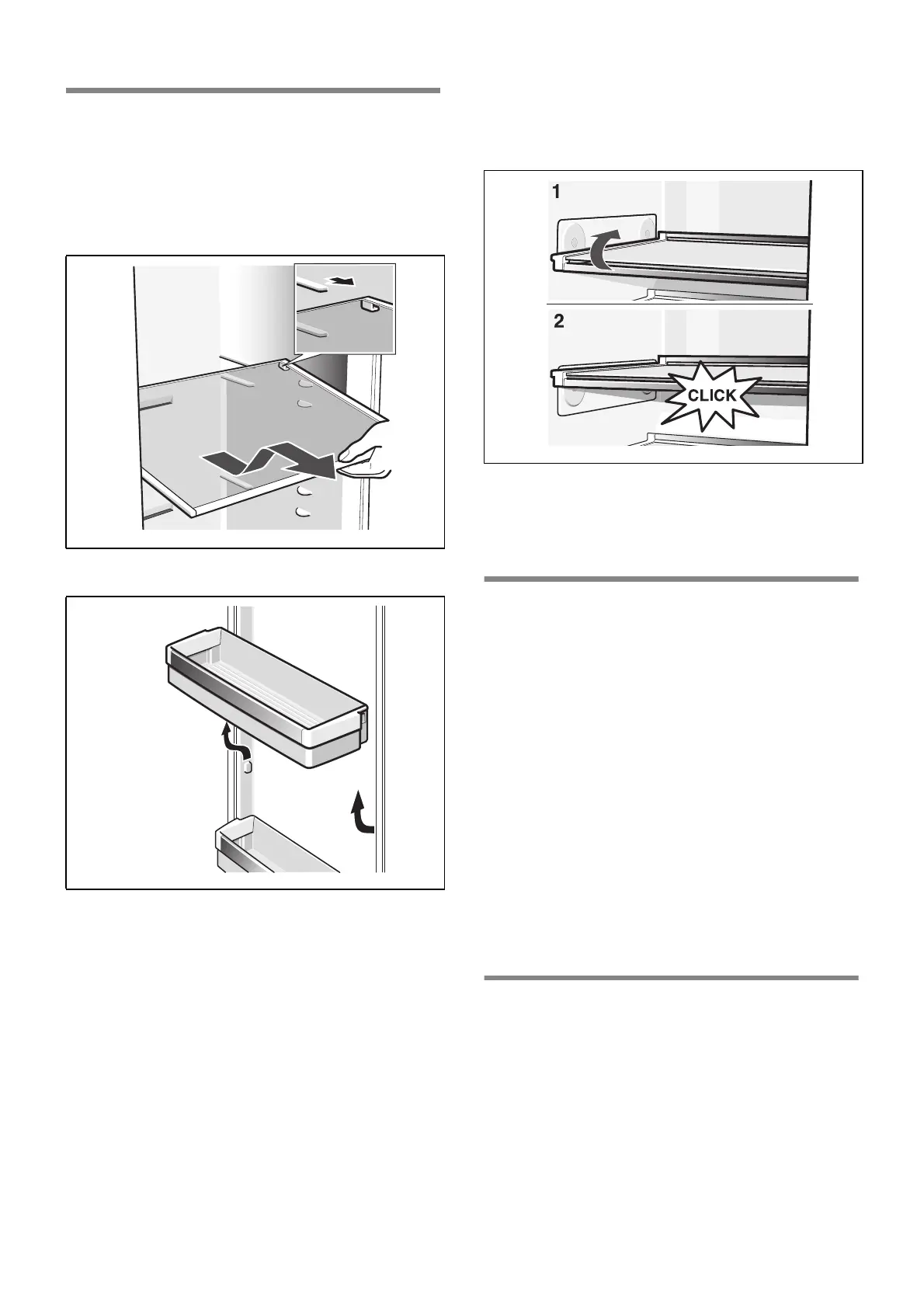 1

2

CLICK