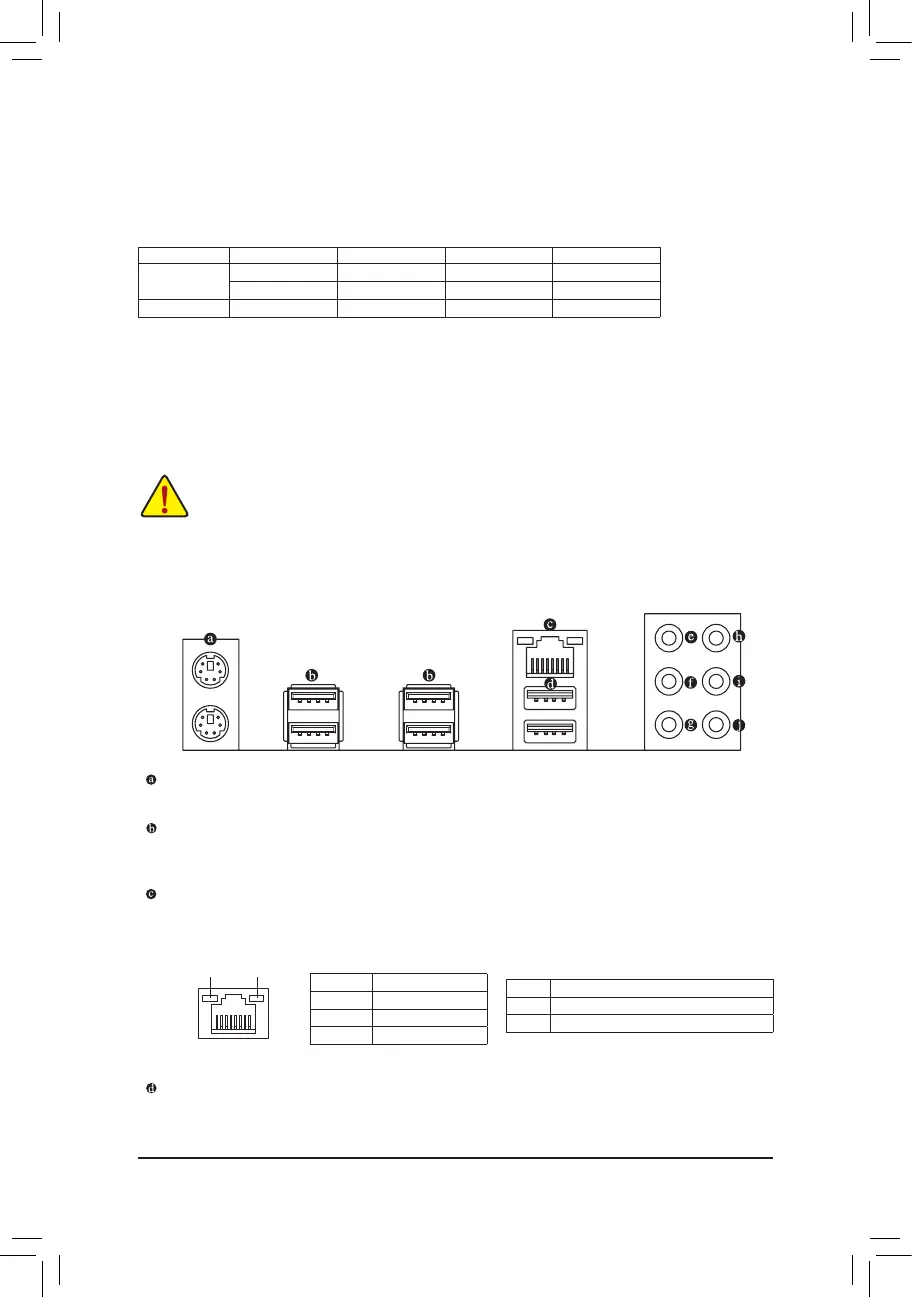 a

b

b

c

d

e

f

g

h

i

j

a

b

c

d