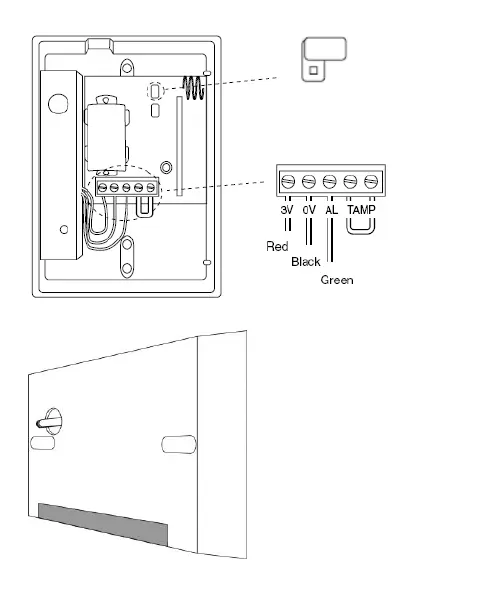 3V 0V AL TAMP

Red

Black

Green