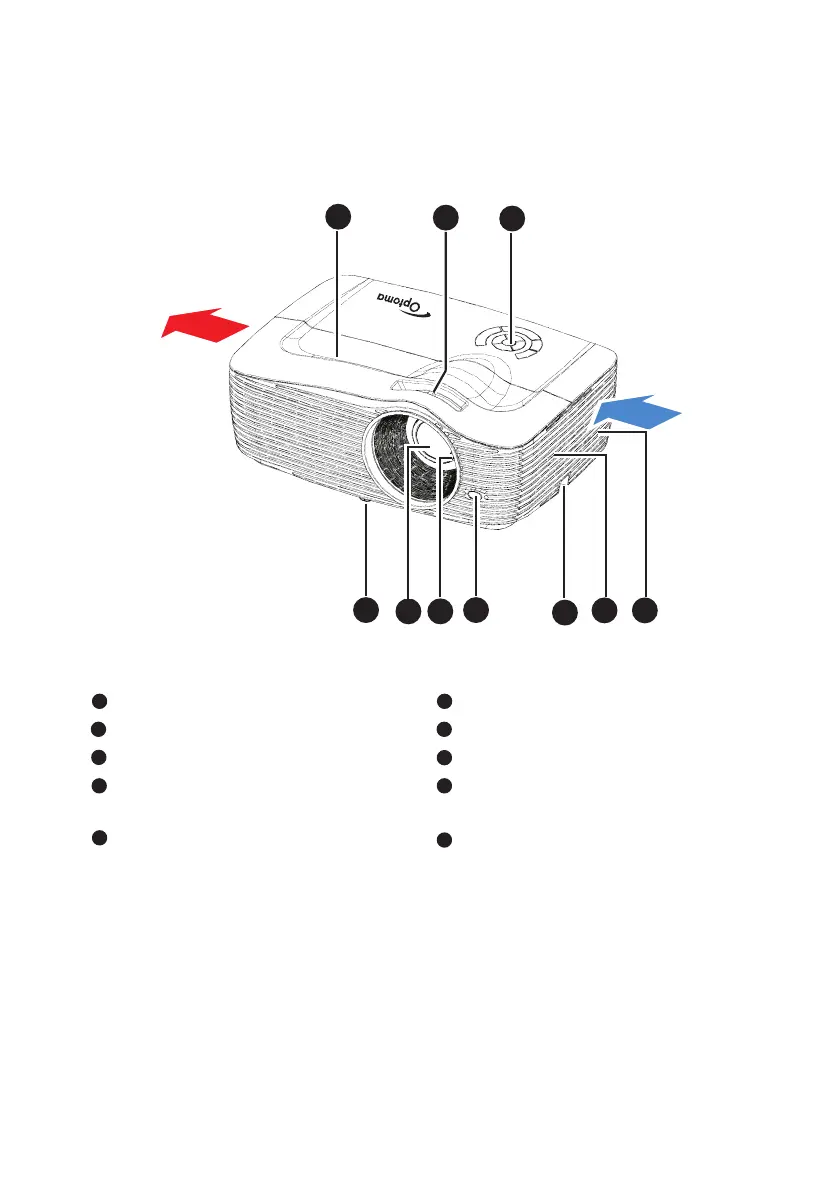 Optoma