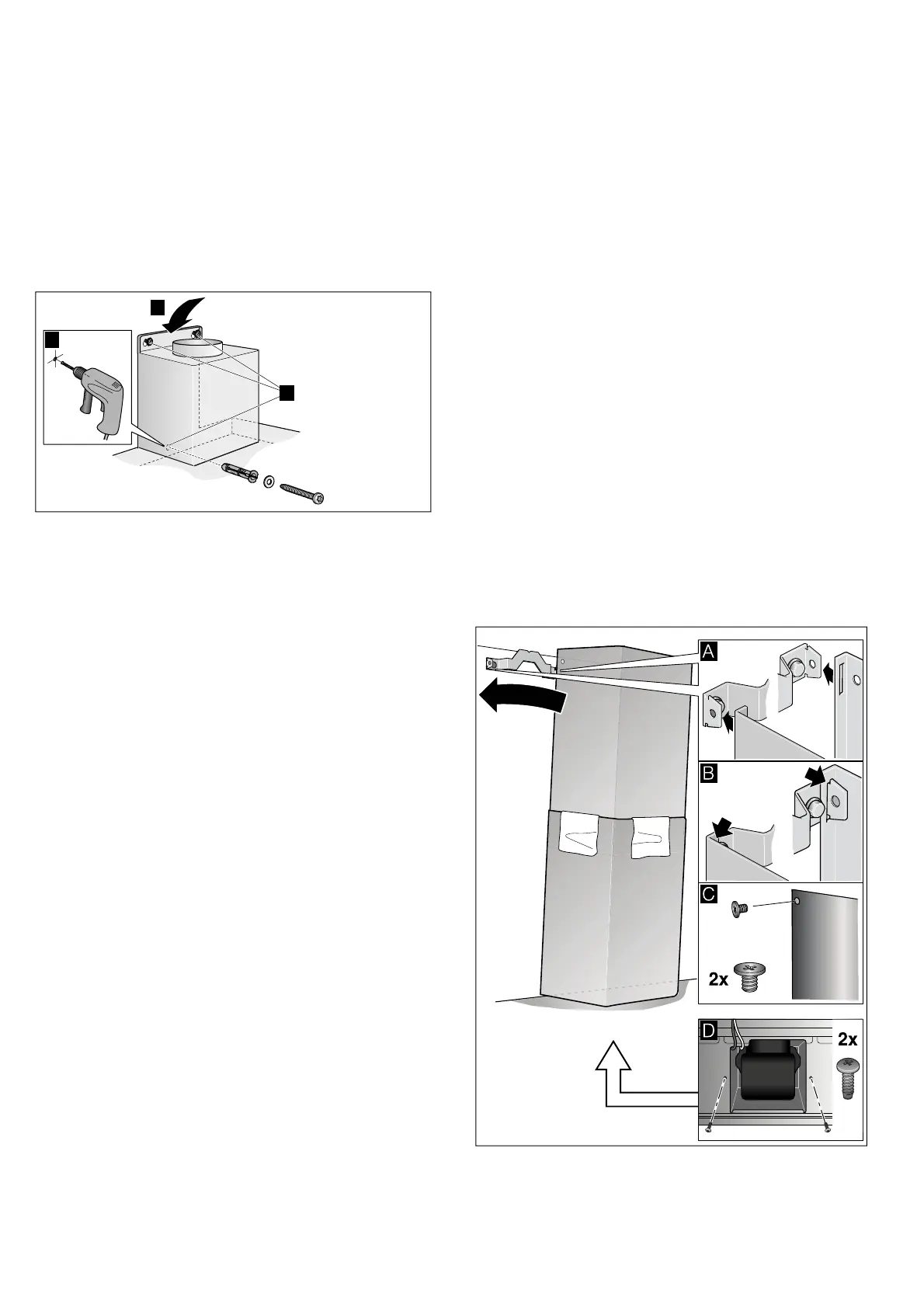 A

B

C

2x

D

2x