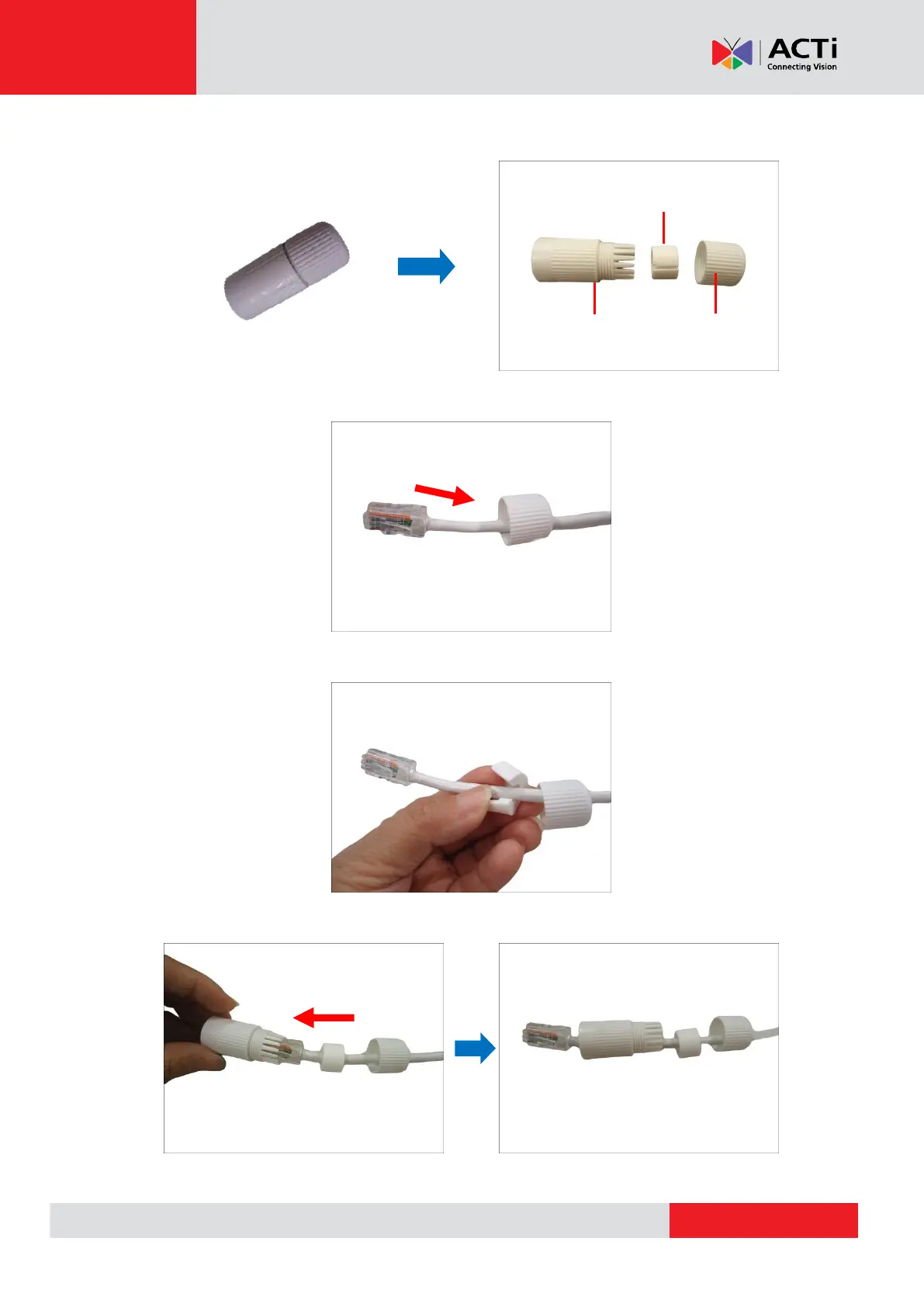 ACTi
Connecting Vision