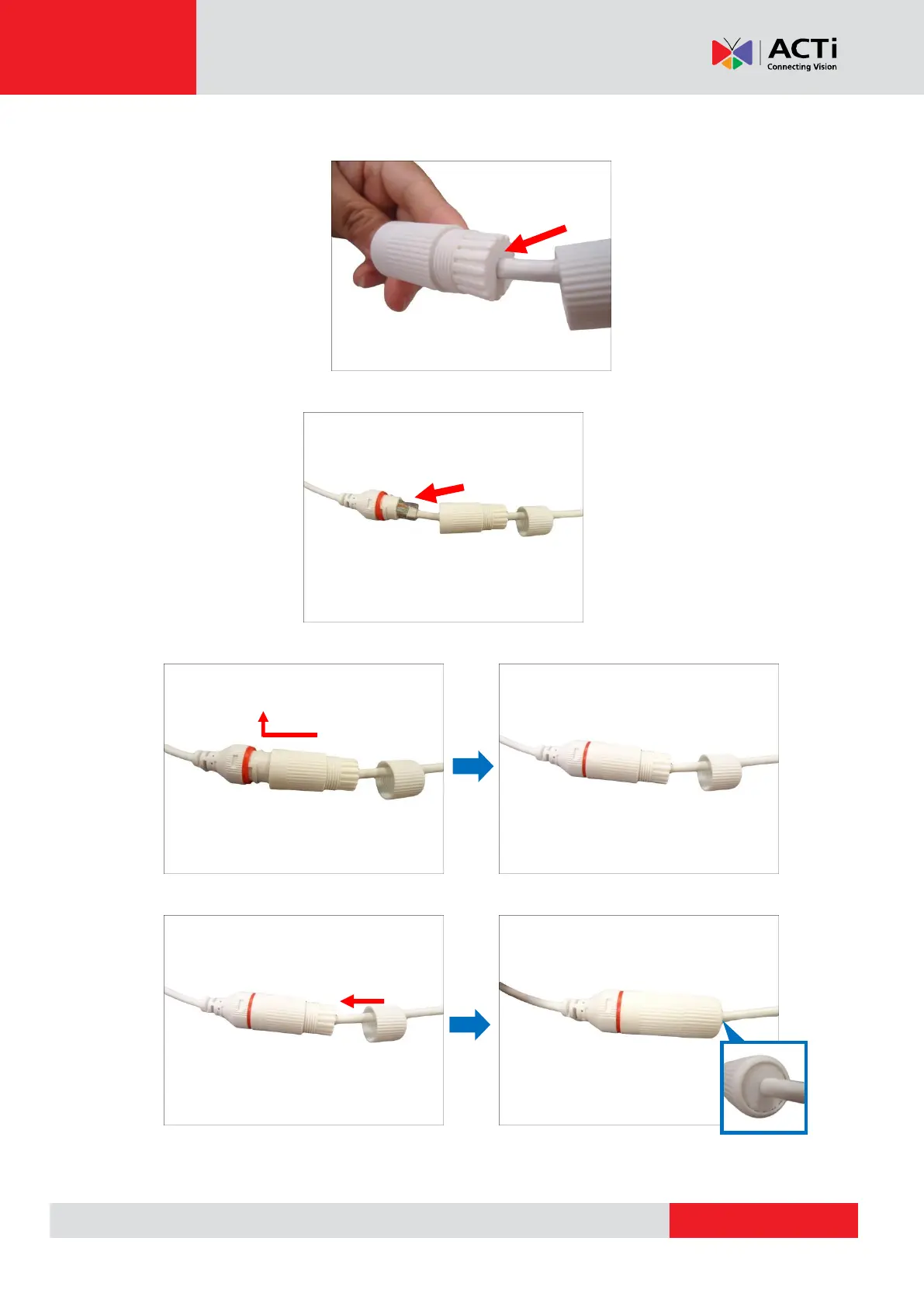 ACTi
Connecting Vision